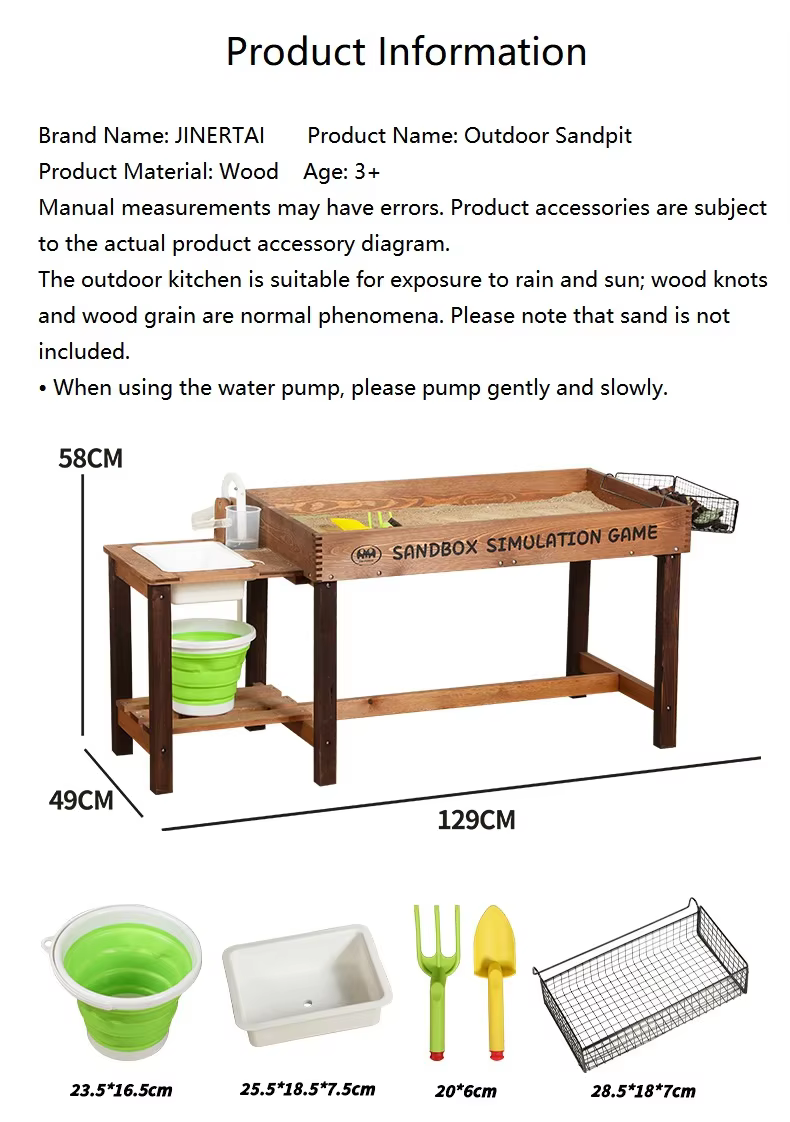 Product Information

Brand Name: JINERTAI Product Name: Outdoor Sandpit
Product Material: Wood Age: 3+
Manual measurements may have errors. Product accessories are subject to the actual product accessory diagram.
The outdoor kitchen is suitable for exposure to rain and sun; wood knots and wood grain are normal phenomena. Please note that sand is not included.
• When using the water pump, please pump gently and slowly.

58CM

SANDBOX SIMULATION GAME

49CM

129CM

23.5*16.5cm 25.5*18.5*7.5cm 20*6cm 28.5*18*7cm