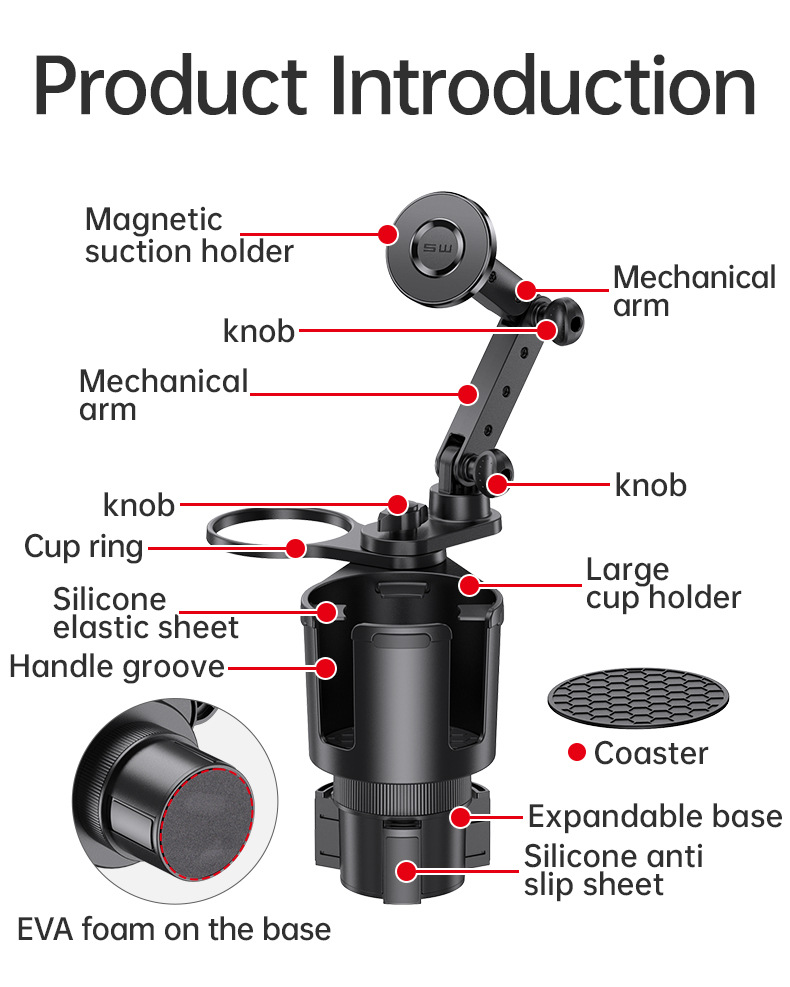 Product Introduction

Magnetic suction holder

SW

Mechanical arm

knob

Mechanical arm

knob

knob

Cup ring

Large cup holder

Silicone elastic sheet

Handle groove

Coaster

Expandable base

Silicone anti slip sheet

EVA foam on the base