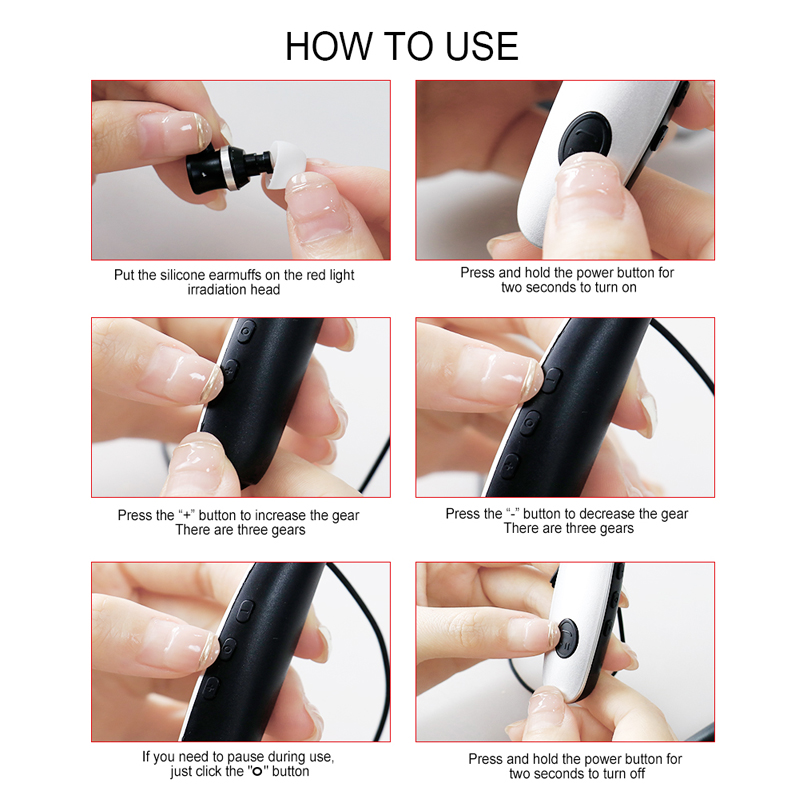 HOW TO USE

Put the silicone earmuffs on the red light irradiation head

Press and hold the power button for two seconds to turn on

Press the "+" button to increase the gear There are three gears

Press the "-" button to decrease the gear There are three gears

If you need to pause during use, just click the "o" button

Press and hold the power button for two seconds to turn off