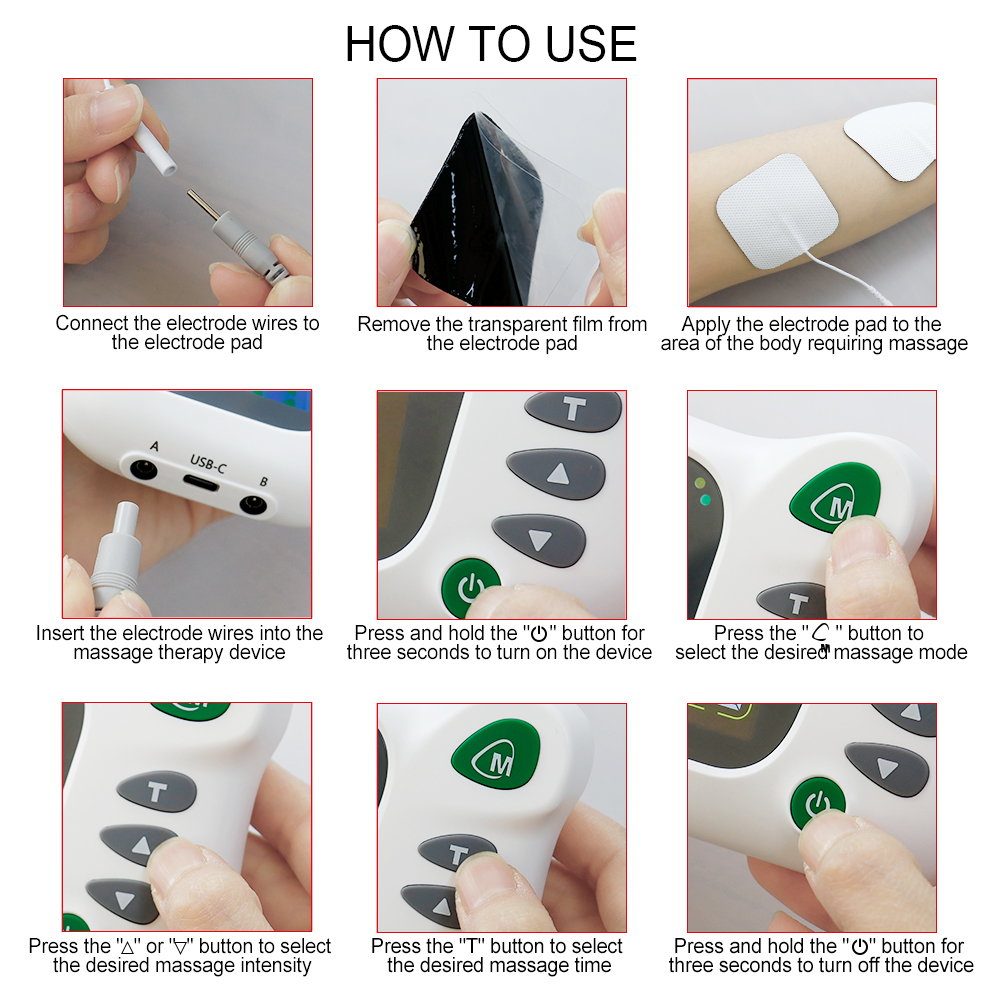 HOW TO USE

Connect the electrode wires to the electrode pad

Remove the transparent film from the electrode pad

Apply the electrode pad to the area of the body requiring massage

A USB-C B

Insert the electrode wires into the massage therapy device

T

Press and hold the "⏻" button for three seconds to turn on the device

M

T

Press the "M" button to select the desired massage mode

T

Press the "△" or "▽" button to select the desired massage intensity

M

T

Press the "T" button to select the desired massage time

Press and hold the "⏻" button for three seconds to turn off the device