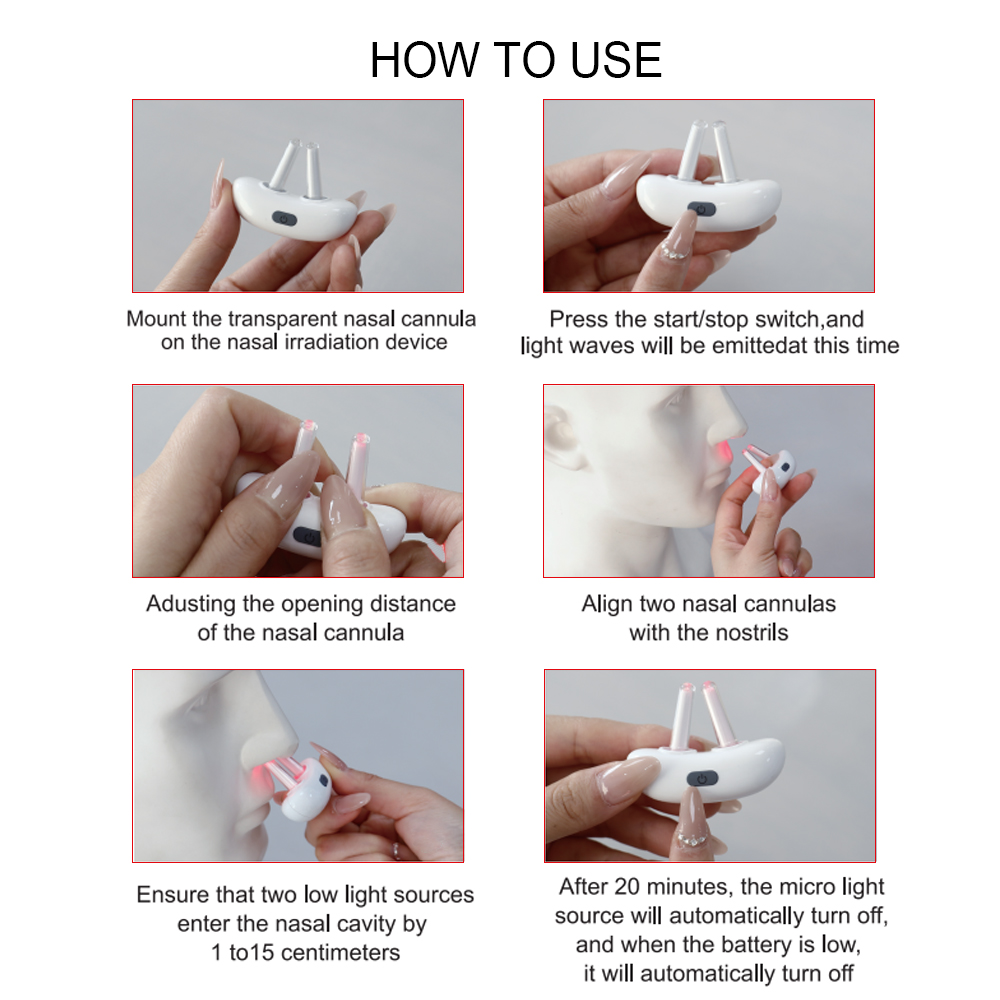 HOW TO USE

Mount the transparent nasal cannula on the nasal irradiation device

Press the start/stop switch,and light waves will be emittedat this time

Adusting the opening distance of the nasal cannula

Align two nasal cannulas with the nostrils

Ensure that two low light sources enter the nasal cavity by 1 to15 centimeters

After 20 minutes, the micro light source will automatically turn off, and when the battery is low, it will automatically turn off