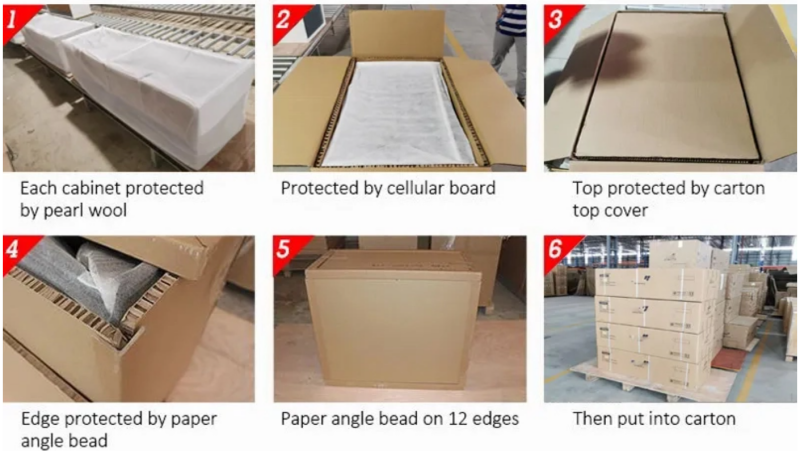 1
Each cabinet protected by pearl wool

2
Protected by cellular board

3
Top protected by carton top cover

4
Edge protected by paper angle bead

5
Paper angle bead on 12 edges

6
Then put into carton