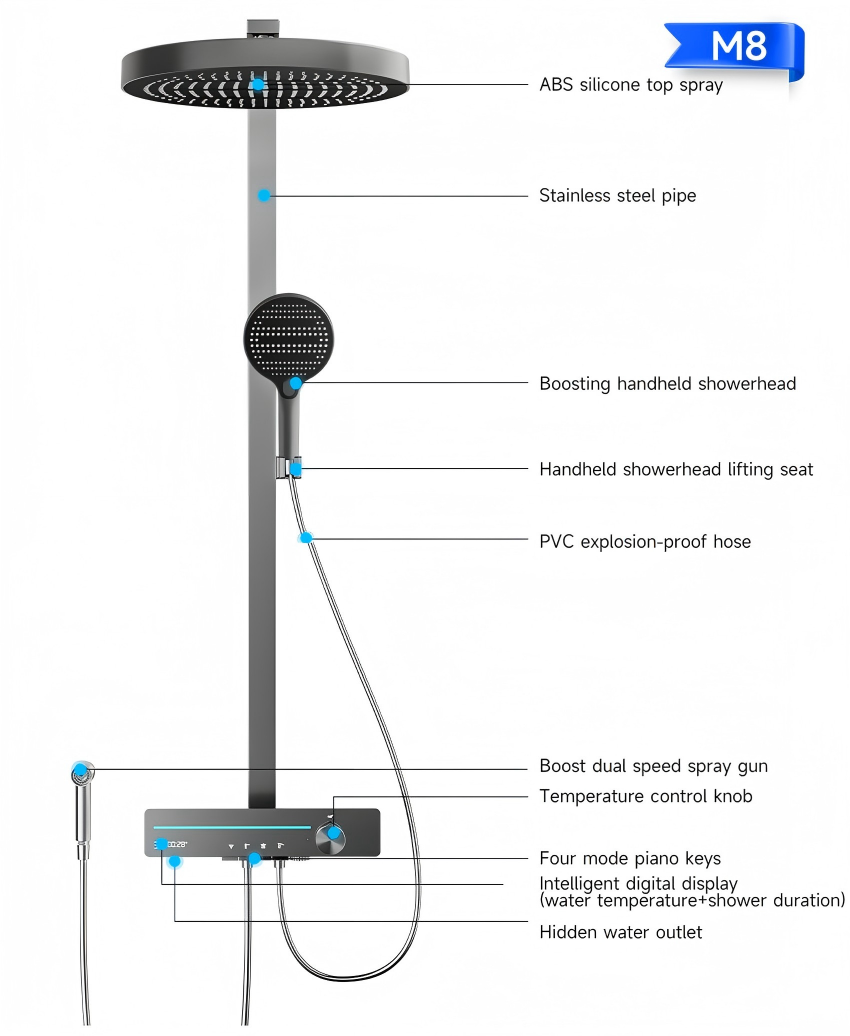 M8

ABS silicone top spray

Stainless steel pipe

Boosting handheld showerhead

Handheld showerhead lifting seat

PVC explosion-proof hose

Boost dual speed spray gun

Temperature control knob

Four mode piano keys

Intelligent digital display (water temperature+shower duration)

Hidden water outlet

00:28°