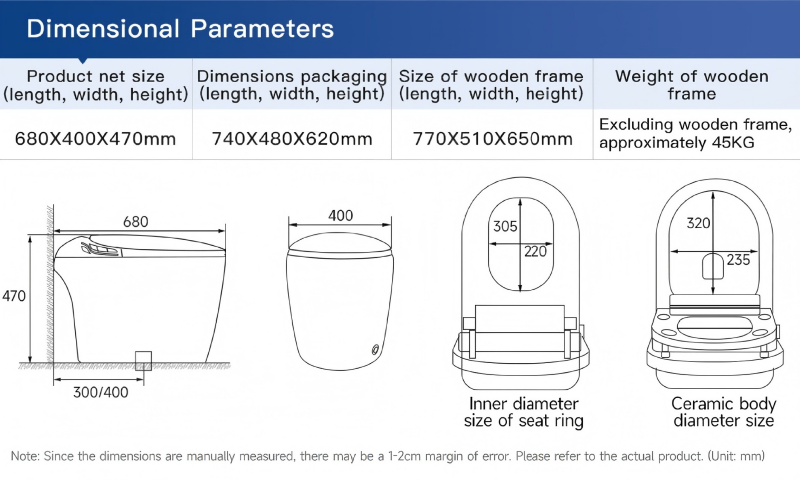 Dimensional Parameters

| Product net size (length, width, height) | Dimensions packaging (length, width, height) | Size of wooden frame (length, width, height) | Weight of wooden frame |
|---|---|---|---|
| 680X400X470mm | 740X480X620mm | 770X510X650mm | Excluding wooden frame, approximately 45KG |

680
470
300/400
400
305
220
Inner diameter size of seat ring
320
235
Ceramic body diameter size

Note: Since the dimensions are manually measured, there may be a 1-2cm margin of error. Please refer to the actual product. (Unit: mm)