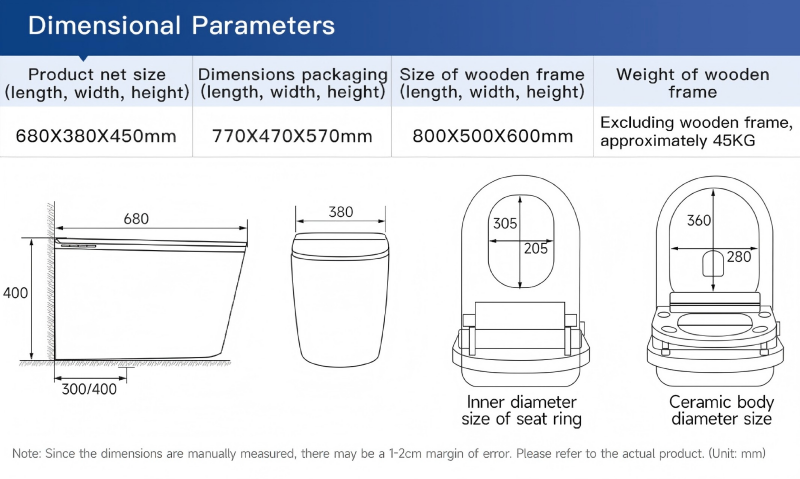 Dimensional Parameters

| Product net size (length, width, height) | Dimensions packaging (length, width, height) | Size of wooden frame (length, width, height) | Weight of wooden frame |
|---|---|---|---|
| 680X380X450mm | 770X470X570mm | 800X500X600mm | Excluding wooden frame, approximately 45KG |

680
400
300/400
380
305
205
Inner diameter size of seat ring
360
280
Ceramic body diameter size

Note: Since the dimensions are manually measured, there may be a 1-2cm margin of error. Please refer to the actual product. (Unit: mm)