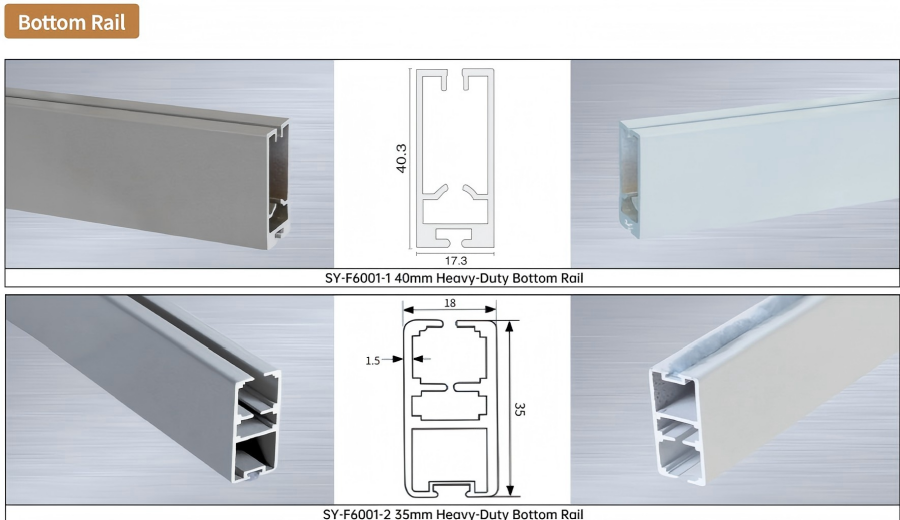 Bottom Rail

40.3

17.3

SY-F6001-1 40mm Heavy-Duty Bottom Rail

18

1.5

35

SY-F6001-2 35mm Heavy-Duty Bottom Rail