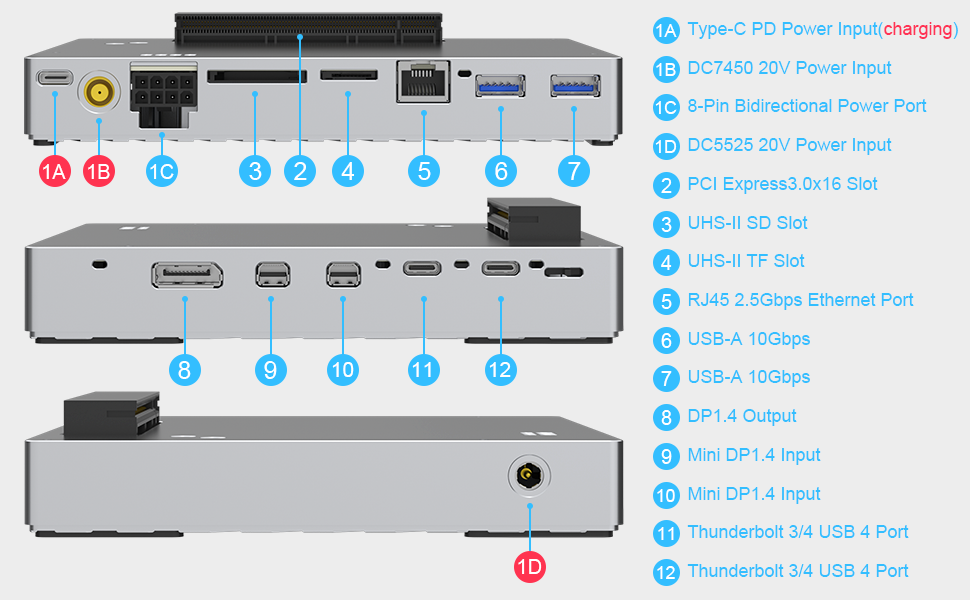 1A 1B 1C 3 2 4 5 6 7

8 9 10 11 12

1D

1A Type-C PD Power Input(charging)
1B DC7450 20V Power Input
1C 8-Pin Bidirectional Power Port
1D DC5525 20V Power Input
2 PCI Express3.0x16 Slot
3 UHS-II SD Slot
4 UHS-II TF Slot
5 RJ45 2.5Gbps Ethernet Port
6 USB-A 10Gbps
7 USB-A 10Gbps
8 DP1.4 Output
9 Mini DP1.4 Input
10 Mini DP1.4 Input
11 Thunderbolt 3/4 USB 4 Port
12 Thunderbolt 3/4 USB 4 Port