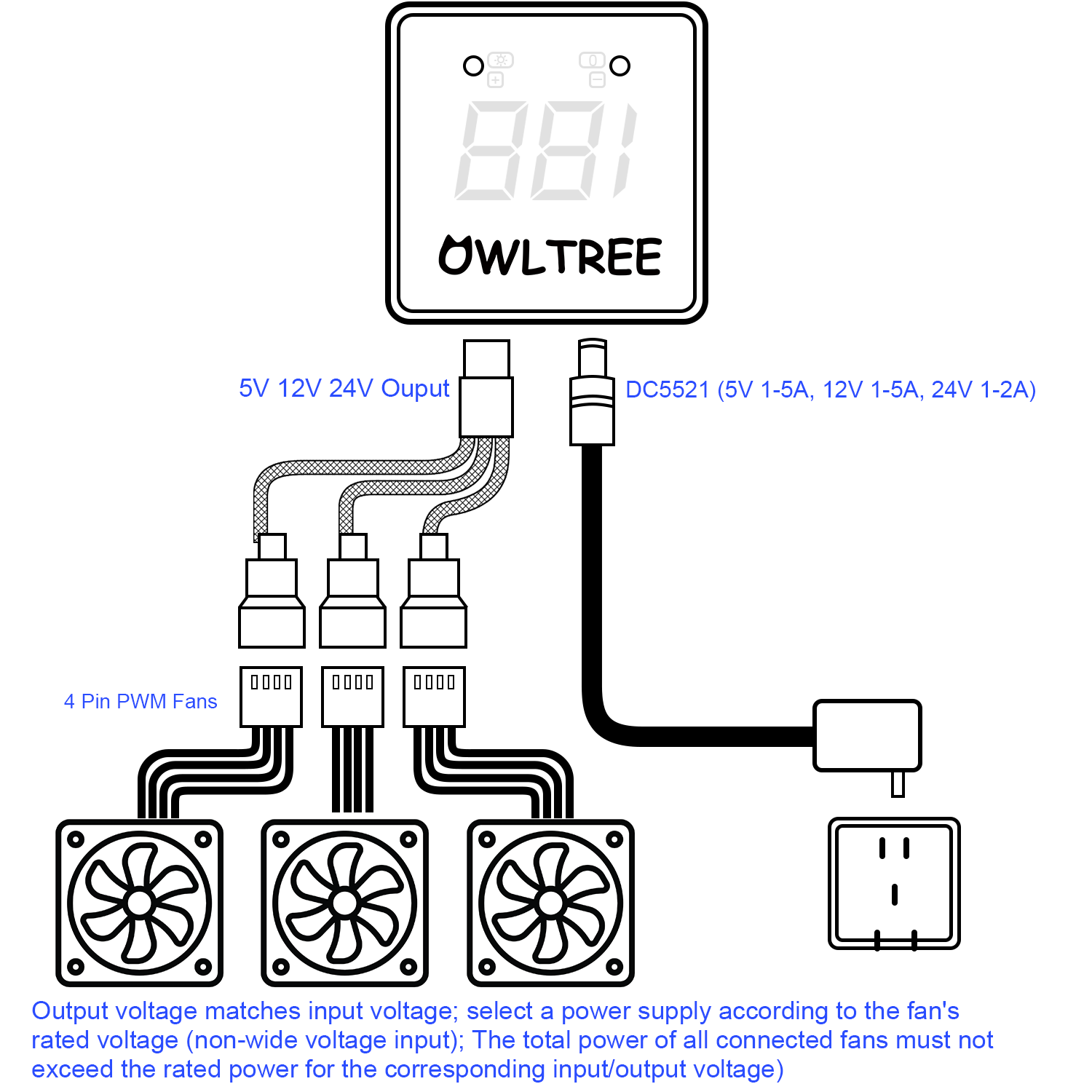 OWLTREE

5V 12V 24V Ouput

DC5521 (5V 1-5A, 12V 1-5A, 24V 1-2A)

4 Pin PWM Fans

Output voltage matches input voltage; select a power supply according to the fan's rated voltage (non-wide voltage input); The total power of all connected fans must not exceed the rated power for the corresponding input/output voltage)