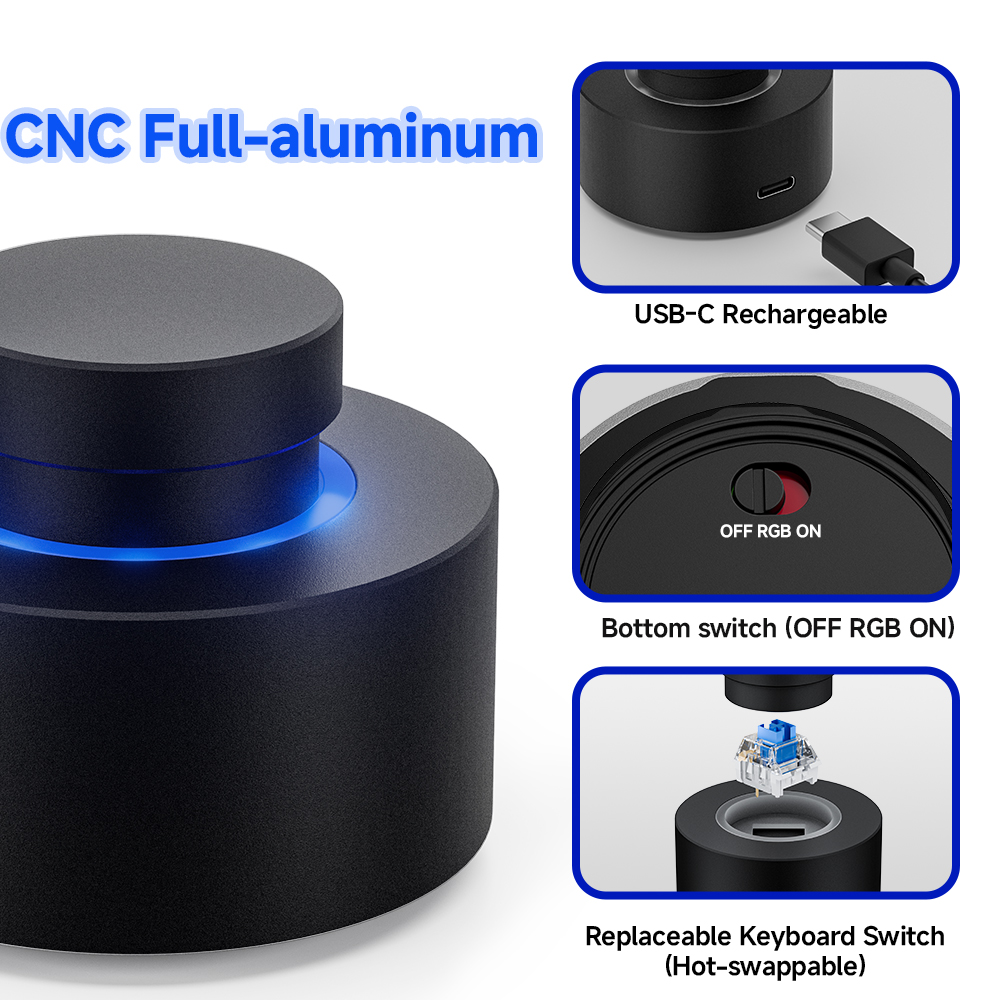 CNC Full-aluminum

USB-C Rechargeable

OFF RGB ON

Bottom switch (OFF RGB ON)

Replaceable Keyboard Switch (Hot-swappable)