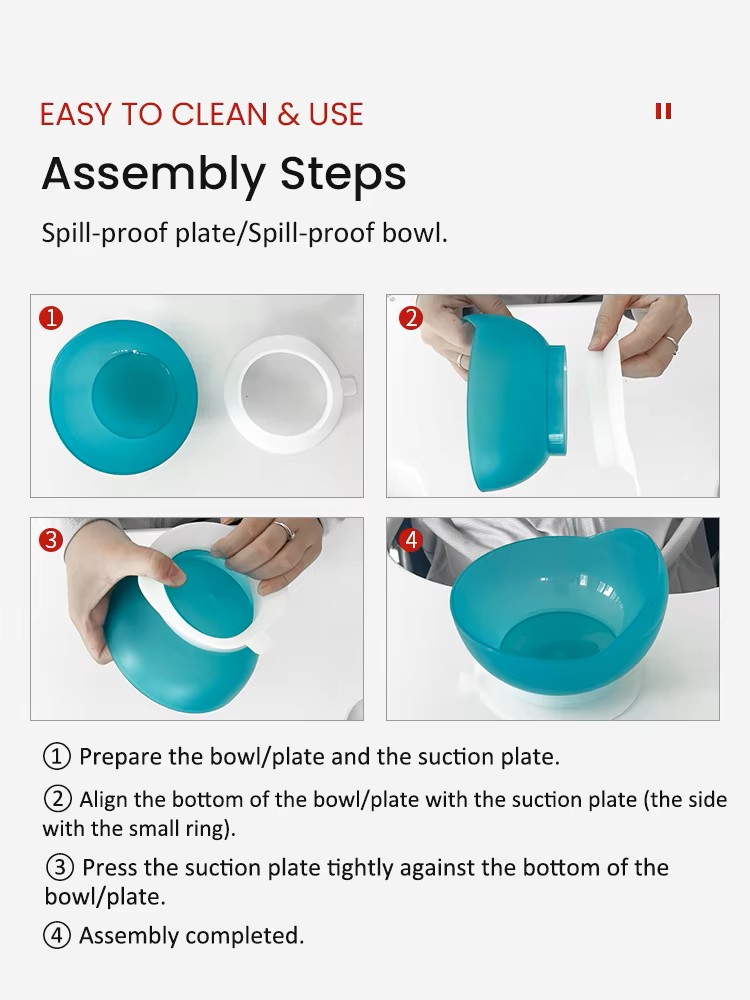 EASY TO CLEAN & USE

Assembly Steps

Spill-proof plate/Spill-proof bowl.

1

2

3

4

① Prepare the bowl/plate and the suction plate.

② Align the bottom of the bowl/plate with the suction plate (the side with the small ring).

③ Press the suction plate tightly against the bottom of the bowl/plate.

④ Assembly completed.