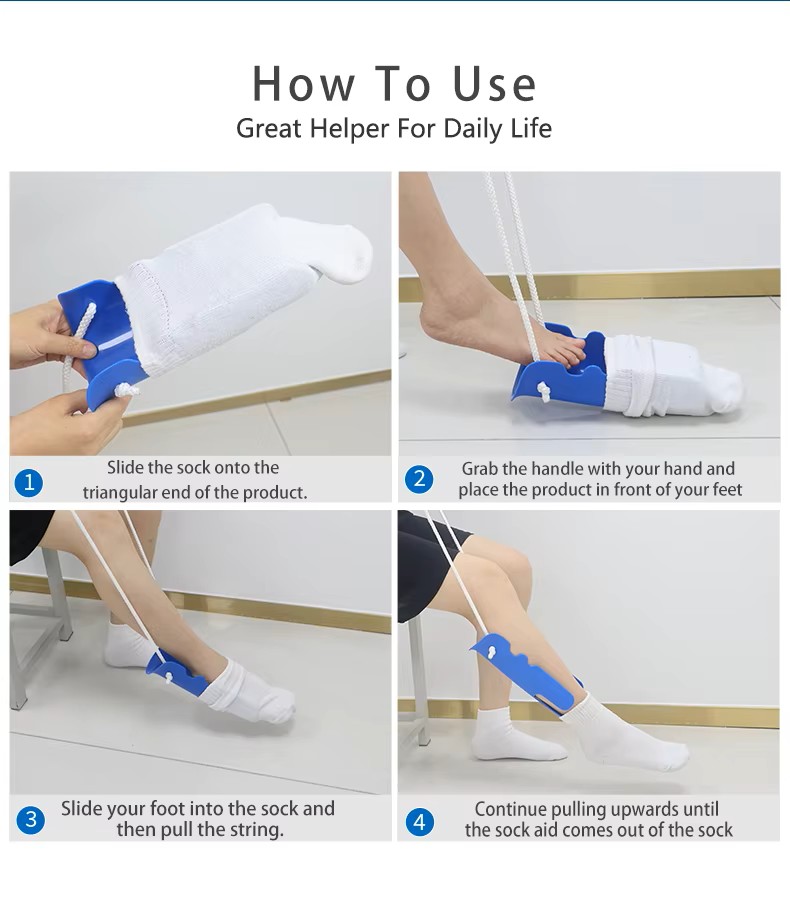 How To Use
Great Helper For Daily Life

1
Slide the sock onto the triangular end of the product.

2
Grab the handle with your hand and place the product in front of your feet

3
Slide your foot into the sock and then pull the string.

4
Continue pulling upwards until the sock aid comes out of the sock