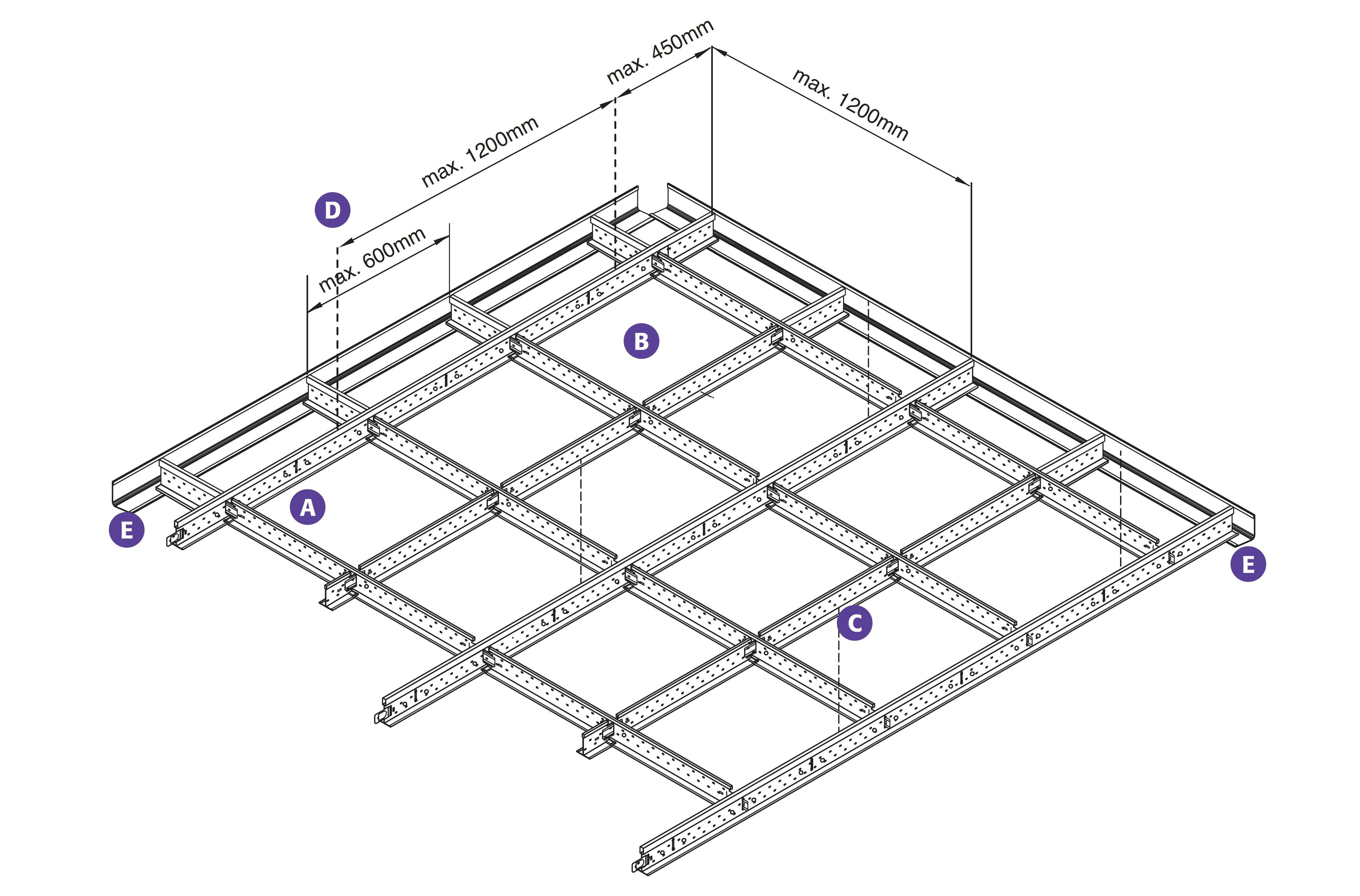 max. 450mm
max. 1200mm
max. 1200mm
D
max. 600mm
B
A
E
E
C