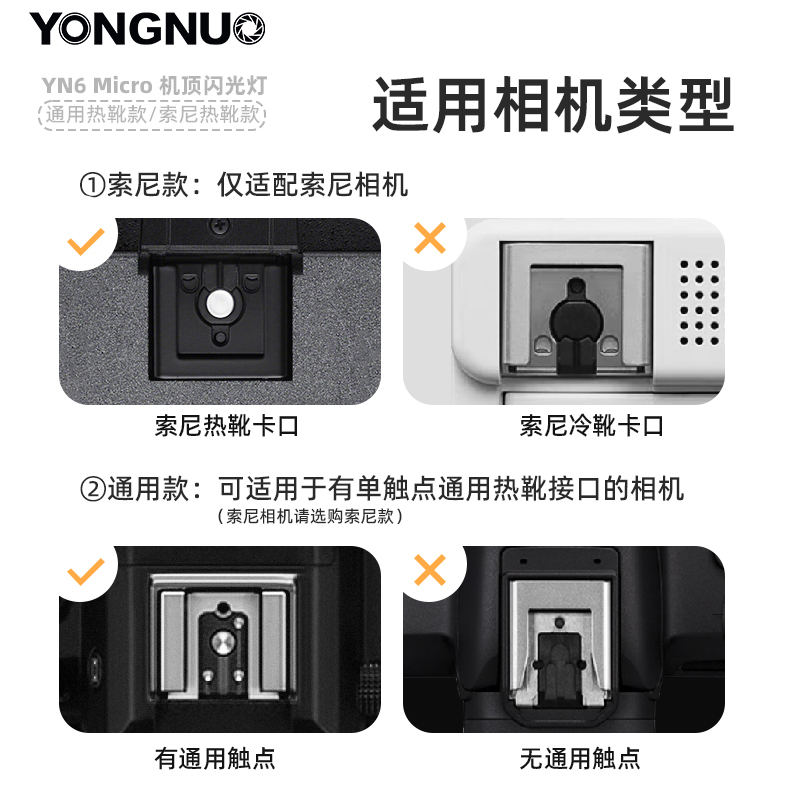 YONGNUO

YN6 Micro 机顶闪光灯
通用热靴款/索尼热靴款

适用相机类型

①索尼款：仅适配索尼相机

索尼热靴卡口

索尼冷靴卡口

②通用款：可适用于有单触点通用热靴接口的相机
（索尼相机请选购索尼款）

有通用触点

无通用触点