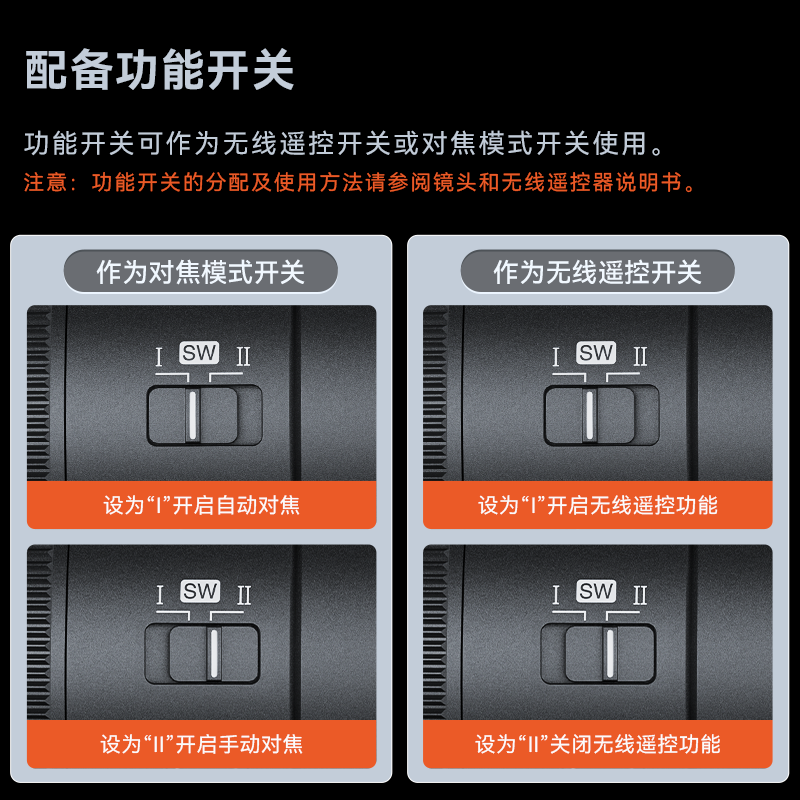 配备功能开关

功能开关可作为无线遥控开关或对焦模式开关使用。
注意：功能开关的分配及使用方法请参阅镜头和无线遥控器说明书。

作为对焦模式开关

I SW II

设为“I”开启自动对焦

I SW II

设为“II”开启手动对焦

作为无线遥控开关

I SW II

设为“I”开启无线遥控功能

I SW II

设为“II”关闭无线遥控功能