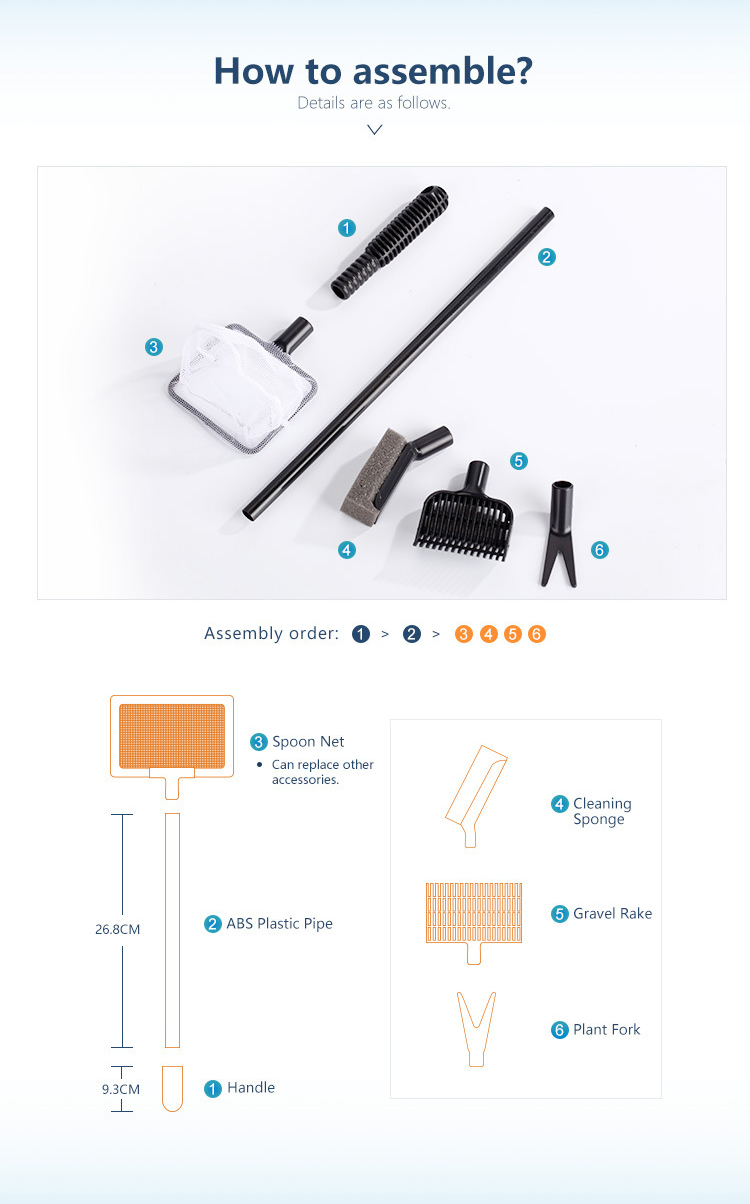 How to assemble?
Details are as follows.

1
2
3
4
5
6

Assembly order: 1 > 2 > 3 4 5 6

3 Spoon Net
• Can replace other accessories.

26.8CM

2 ABS Plastic Pipe

9.3CM

1 Handle

4 Cleaning Sponge

5 Gravel Rake

6 Plant Fork