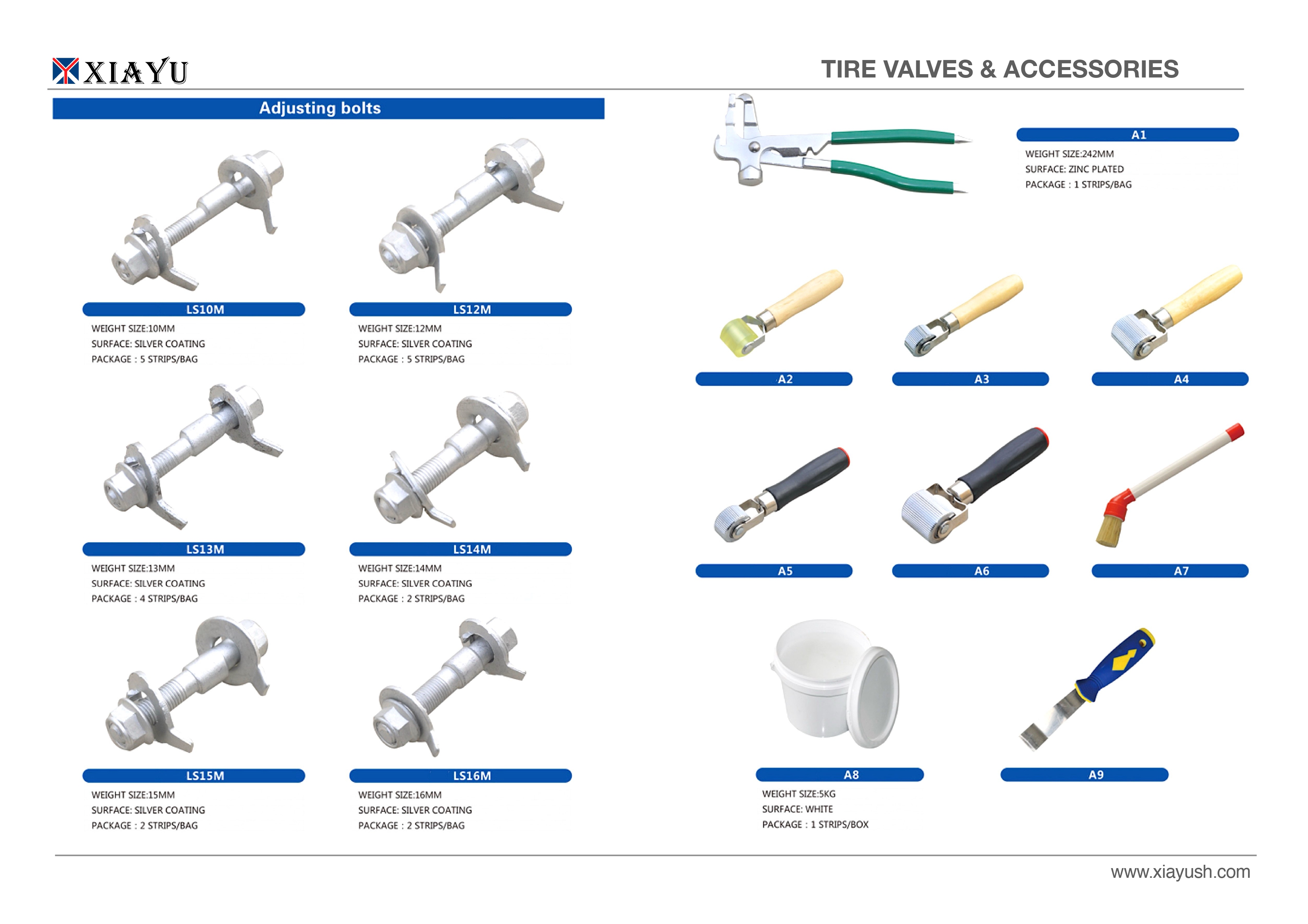 XIAYU

TIRE VALVES & ACCESSORIES

Adjusting bolts

LS10M
WEIGHT SIZE:10MM
SURFACE: SILVER COATING
PACKAGE : 5 STRIPS/BAG

LS12M
WEIGHT SIZE:12MM
SURFACE: SILVER COATING
PACKAGE : 5 STRIPS/BAG

LS13M
WEIGHT SIZE:13MM
SURFACE: SILVER COATING
PACKAGE : 4 STRIPS/BAG

LS14M
WEIGHT SIZE:14MM
SURFACE: SILVER COATING
PACKAGE : 2 STRIPS/BAG

LS15M
WEIGHT SIZE:15MM
SURFACE: SILVER COATING
PACKAGE : 2 STRIPS/BAG

LS16M
WEIGHT SIZE:16MM
SURFACE: SILVER COATING
PACKAGE : 2 STRIPS/BAG

A1
WEIGHT SIZE:242MM
SURFACE: ZINC PLATED
PACKAGE : 1 STRIPS/BAG

A2

A3

A4

A5

A6

A7

A8
WEIGHT SIZE:5KG
SURFACE: WHITE
PACKAGE : 1 STRIPS/BOX

A9

www.xiayush.com