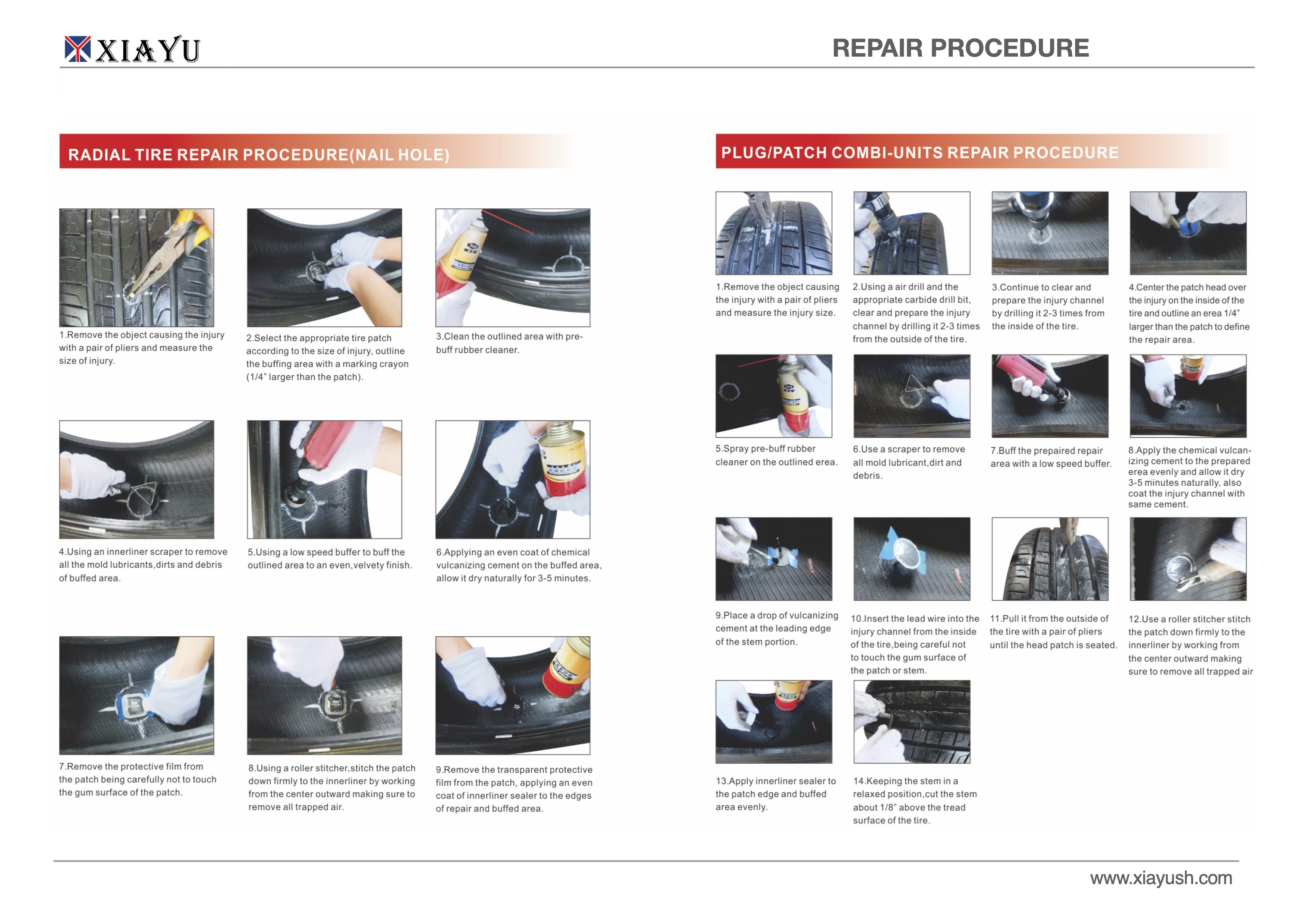 XIAYU

REPAIR PROCEDURE

RADIAL TIRE REPAIR PROCEDURE(NAIL HOLE)

1.Remove the object causing the injury with a pair of pliers and measure the size of injury.

2.Select the appropriate tire patch according to the size of injury, outline the buffing area with a marking crayon (1/4" larger than the patch).

3.Clean the outlined area with pre-buff rubber cleaner.

4.Using an innerliner scraper to remove all the mold lubricants,dirts and debris of buffed area.

5.Using a low speed buffer to buff the outlined area to an even,velvety finish.

6.Applying an even coat of chemical vulcanizing cement on the buffed area, allow it dry naturally for 3-5 minutes.

7.Remove the protective film from the patch being carefully not to touch the gum surface of the patch.

8.Using a roller stitcher,stitch the patch down firmly to the innerliner by working from the center outward making sure to remove all trapped air.

9.Remove the transparent protective film from the patch, applying an even coat of innerliner sealer to the edges of repair and buffed area.

PLUG/PATCH COMBI-UNITS REPAIR PROCEDURE

1.Remove the object causing the injury with a pair of pliers and measure the injury size.

2.Using a air drill and the appropriate carbide drill bit, clear and prepare the injury channel by drilling it 2-3 times from the outside of the tire.

3.Continue to clear and prepare the injury channel by drilling it 2-3 times from the inside of the tire.

4.Center the patch head over the injury on the inside of the tire and outline an erea 1/4" larger than the patch to define the repair area.

5.Spray pre-buff rubber cleaner on the outlined erea.

6.Use a scraper to remove all mold lubricant,dirt and debris.

7.Buff the prepaired repair area with a low speed buffer.

8.Apply the chemical vulcanizing cement to the prepared erea evenly and allow it dry 3-5 minutes naturally, also coat the injury channel with same cement.

9.Place a drop of vulcanizing cement at the leading edge of the stem portion.

10.Insert the lead wire into the injury channel from the inside of the tire,being careful not to touch the gum surface of the patch or stem.

11.Pull it from the outside of the tire with a pair of pliers until the head patch is seated.

12.Use a roller stitcher stitch the patch down firmly to the innerliner by working from the center outward making sure to remove all trapped air

13.Apply innerliner sealer to the patch edge and buffed area evenly.

14.Keeping the stem in a relaxed position,cut the stem about 1/8" above the tread surface of the tire.

www.xiayush.com