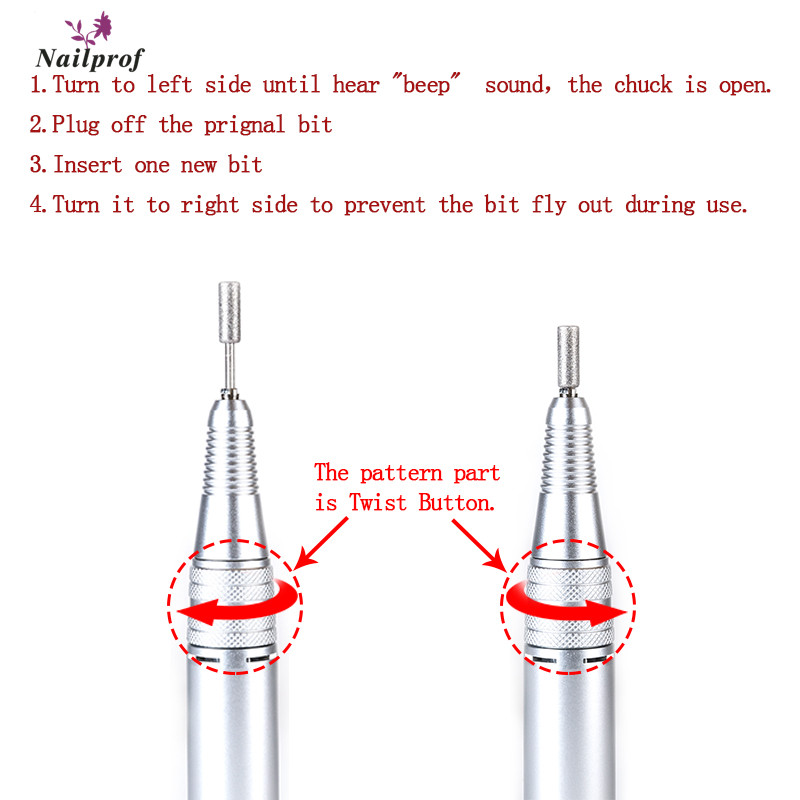 Nailprof

1.Turn to left side until hear "beep" sound, the chuck is open.

2.Plug off the prignal bit

3.Insert one new bit

4.Turn it to right side to prevent the bit fly out during use.

The pattern part is Twist Button.