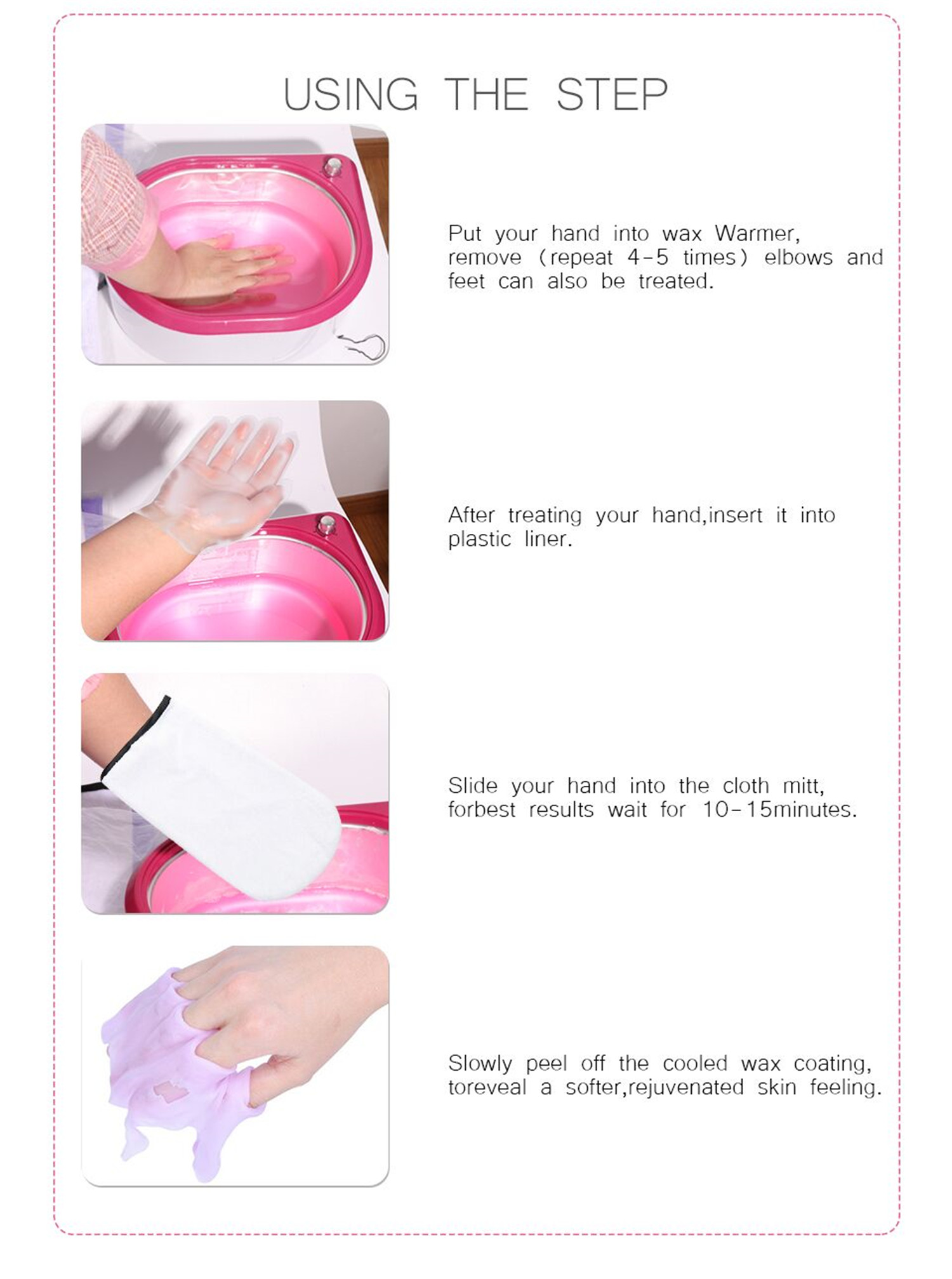 USING THE STEP

Put your hand into wax Warmer, remove (repeat 4-5 times) elbows and feet can also be treated.

After treating your hand,insert it into plastic liner.

Slide your hand into the cloth mitt, forbest results wait for 10-15minutes.

Slowly peel off the cooled wax coating, toreveal a softer,rejuvenated skin feeling.