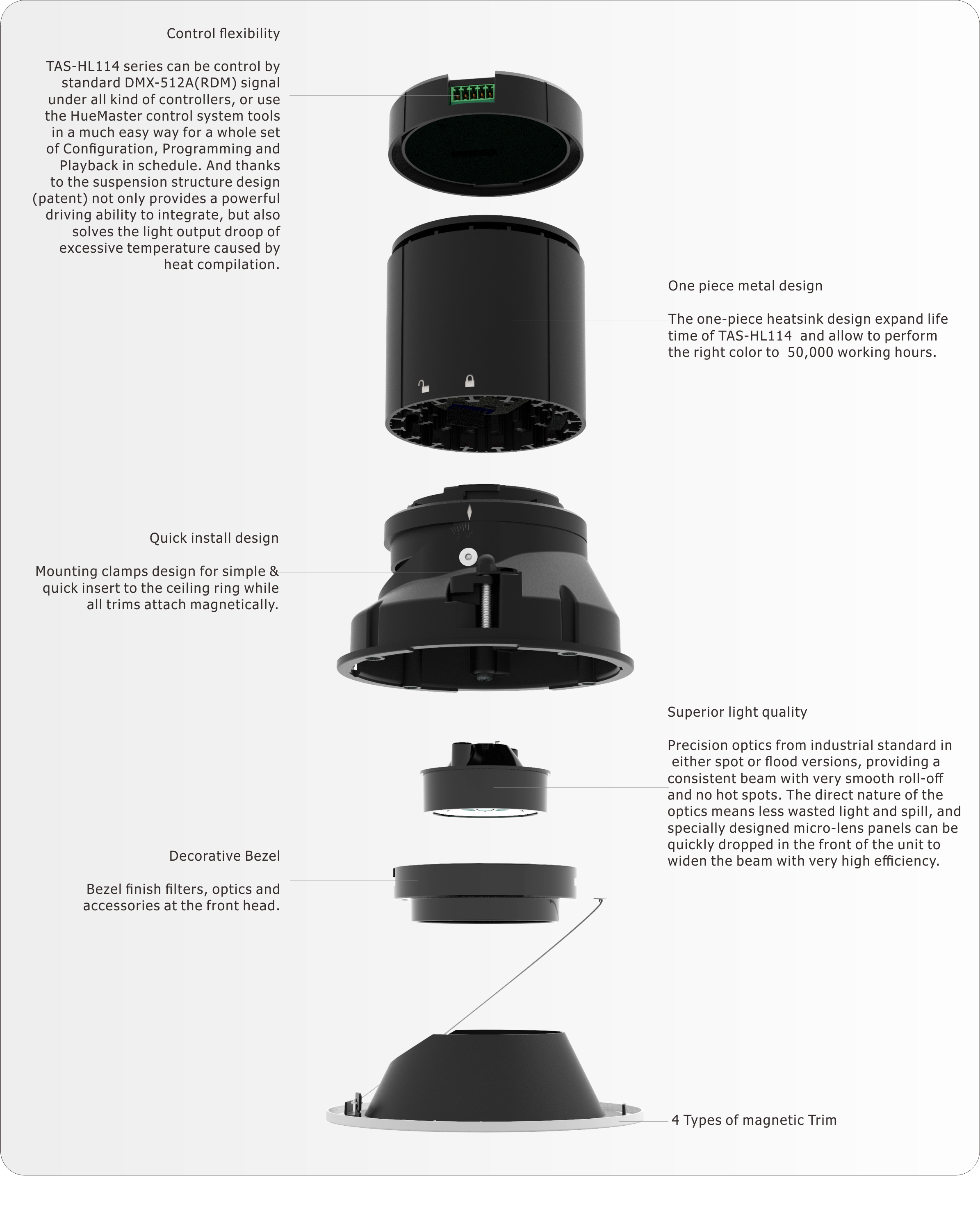 Control flexibility

TAS-HL114 series can be control by standard DMX-512A(RDM) signal under all kind of controllers, or use the HueMaster control system tools in a much easy way for a whole set of Configuration, Programming and Playback in schedule. And thanks to the suspension structure design (patent) not only provides a powerful driving ability to integrate, but also solves the light output droop of excessive temperature caused by heat compilation.

One piece metal design

The one-piece heatsink design expand life time of TAS-HL114 and allow to perform the right color to 50,000 working hours.

Quick install design

Mounting clamps design for simple & quick insert to the ceiling ring while all trims attach magnetically.

Superior light quality

Precision optics from industrial standard in either spot or flood versions, providing a consistent beam with very smooth roll-off and no hot spots. The direct nature of the optics means less wasted light and spill, and specially designed micro-lens panels can be quickly dropped in the front of the unit to widen the beam with very high efficiency.

Decorative Bezel

Bezel finish filters, optics and accessories at the front head.

4 Types of magnetic Trim