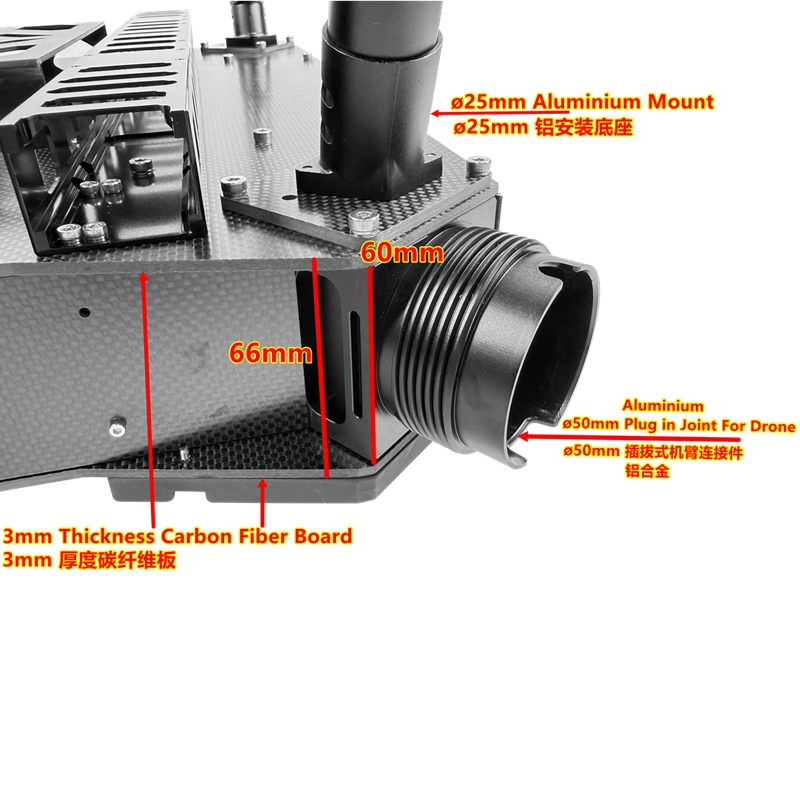 ø25mm Aluminium Mount
ø25mm 铝安装底座

60mm

66mm

Aluminium
ø50mm Plug in Joint For Drone
ø50mm 插拔式机臂连接件
铝合金

3mm Thickness Carbon Fiber Board
3mm 厚度碳纤维板