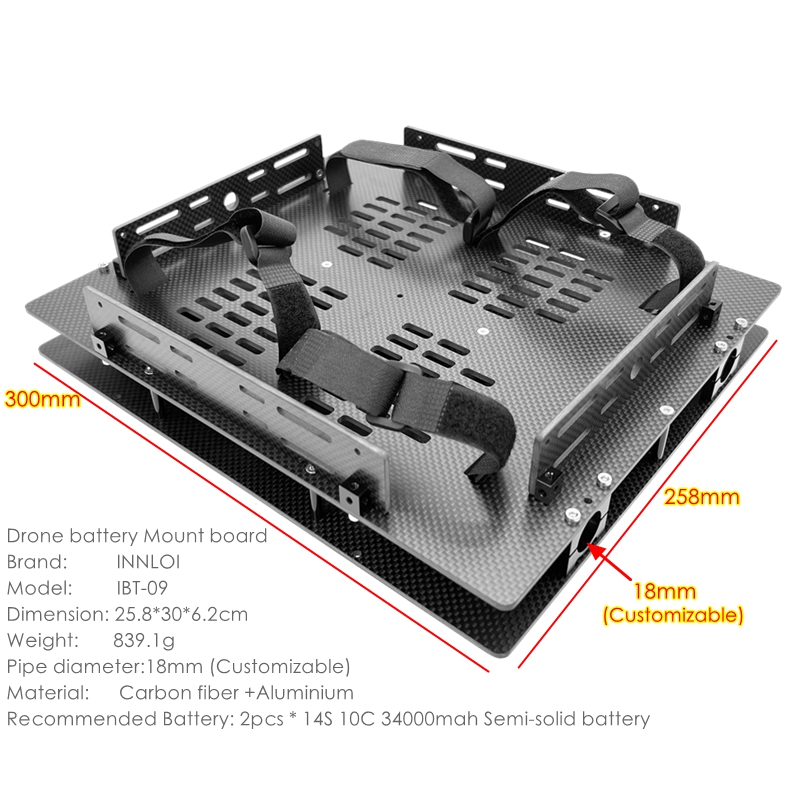 300mm

258mm

18mm
(Customizable)

Drone battery Mount board
Brand: INNLOI
Model: IBT-09
Dimension: 25.8*30*6.2cm
Weight: 839.1g
Pipe diameter:18mm (Customizable)
Material: Carbon fiber +Aluminium
Recommended Battery: 2pcs * 14S 10C 34000mah Semi-solid battery