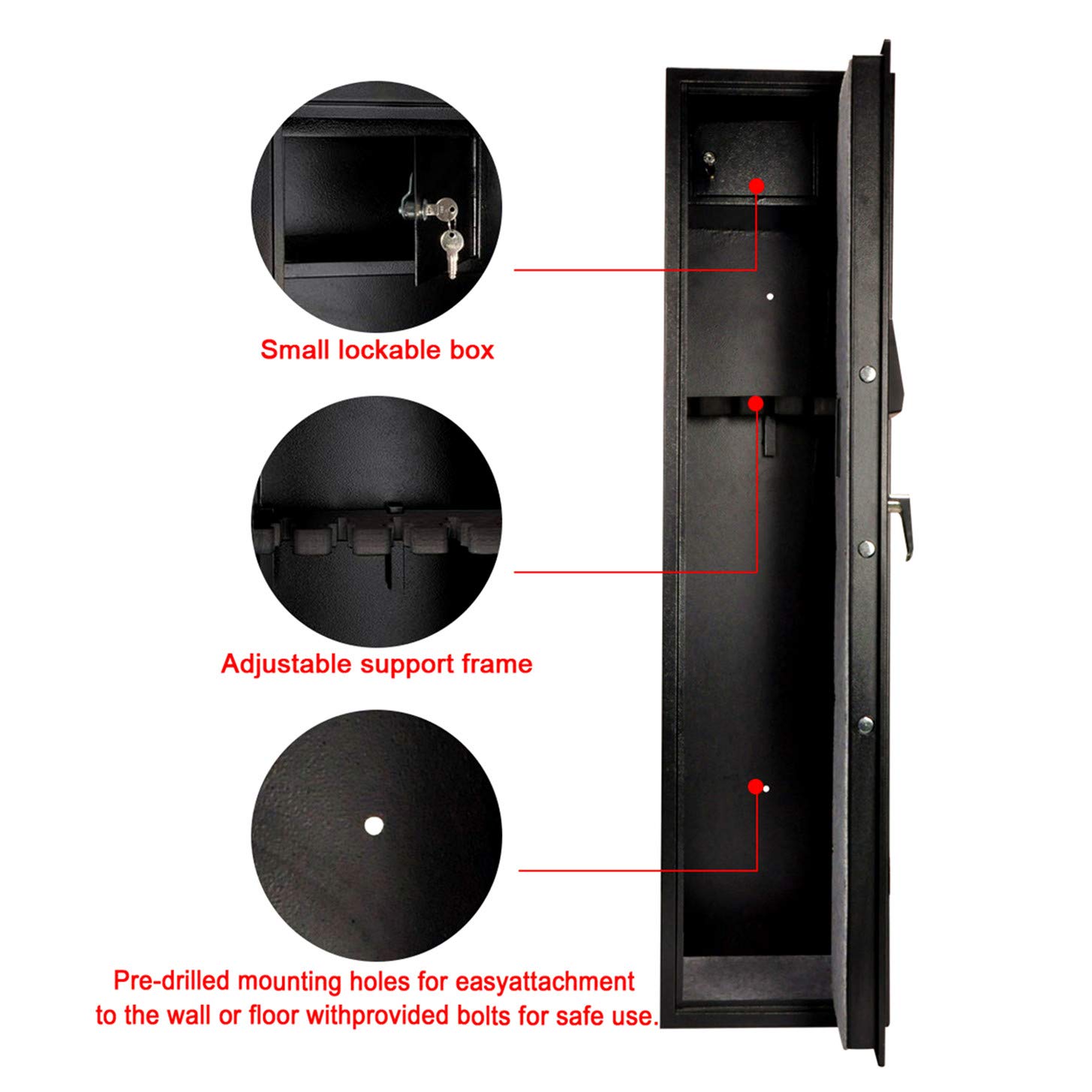 Small lockable box

Adjustable support frame

Pre-drilled mounting holes for easyattachment to the wall or floor withprovided bolts for safe use.