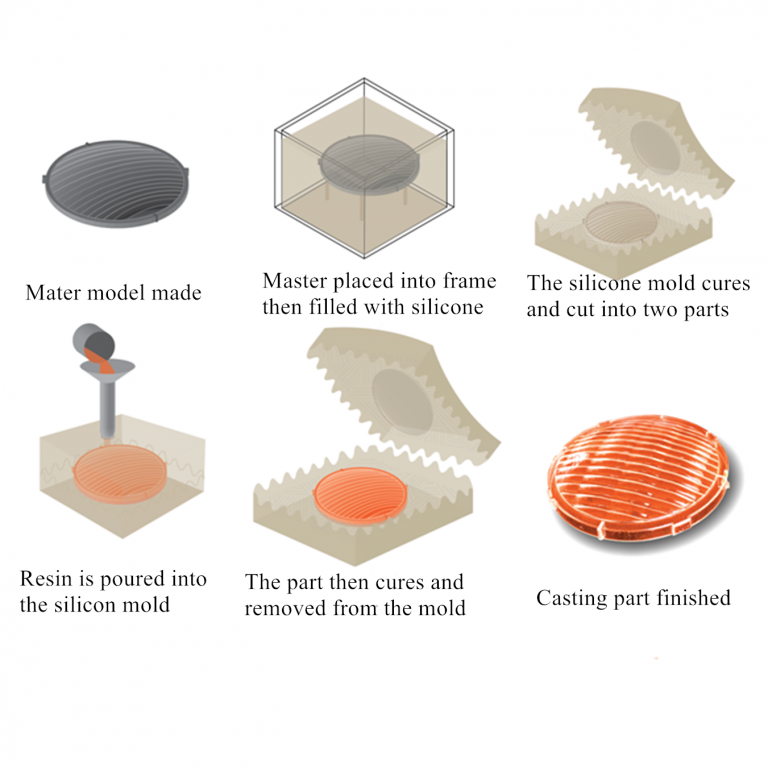 Mater model made

Master placed into frame then filled with silicone

The silicone mold cures and cut into two parts

Resin is poured into the silicon mold

The part then cures and removed from the mold

Casting part finished