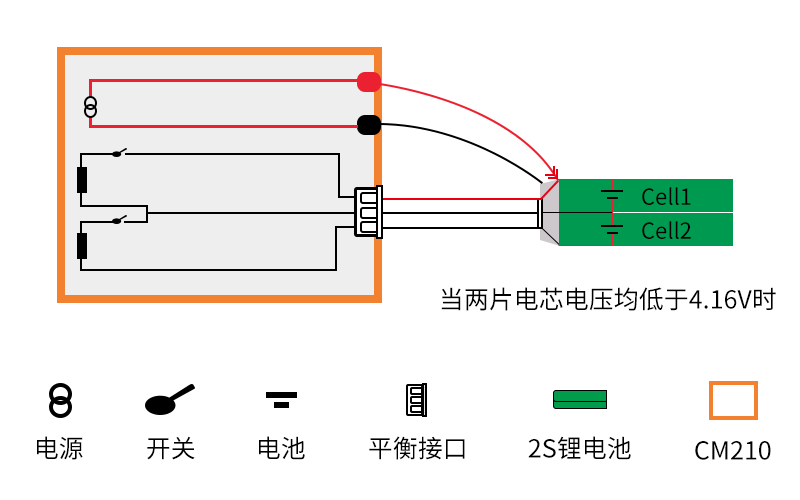 Cell1
Cell2

当两片电芯电压均低于4.16V时

电源
开关
电池
平衡接口
2S锂电池
CM210