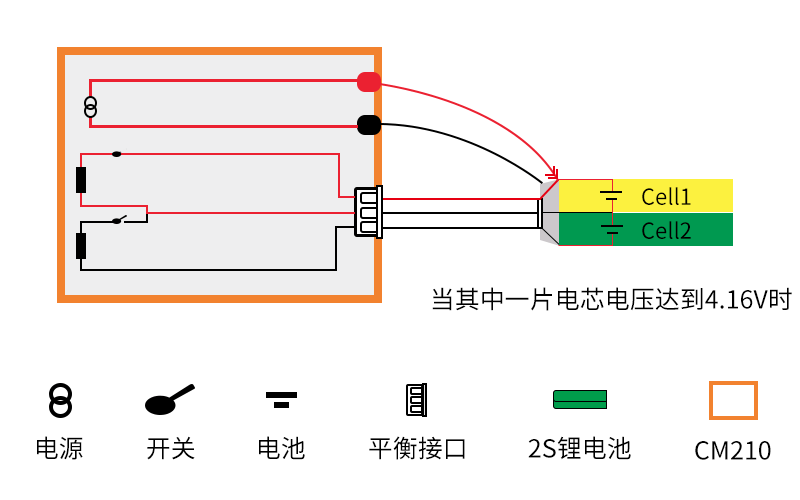 Cell1
Cell2

当其中一片电芯电压达到4.16V时

电源
开关
电池
平衡接口
2S锂电池
CM210