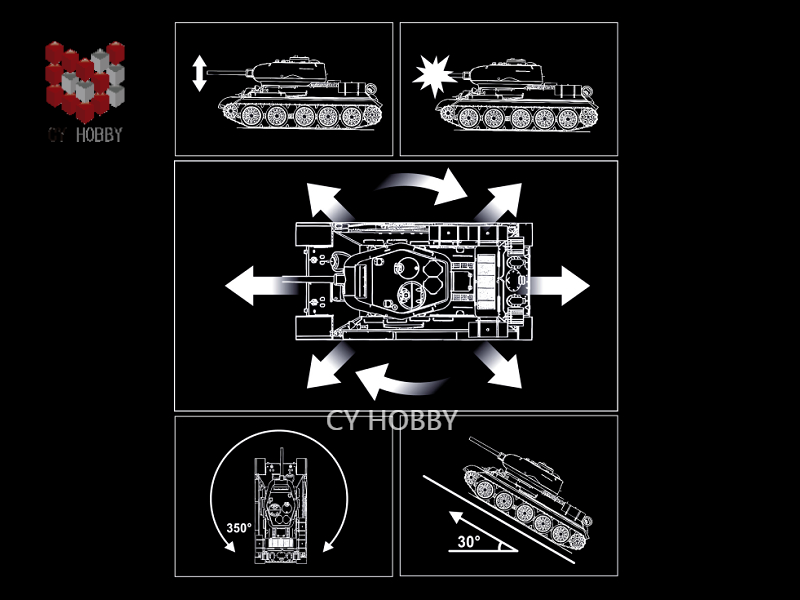 CY HOBBY

CY HOBBY

350°

30°