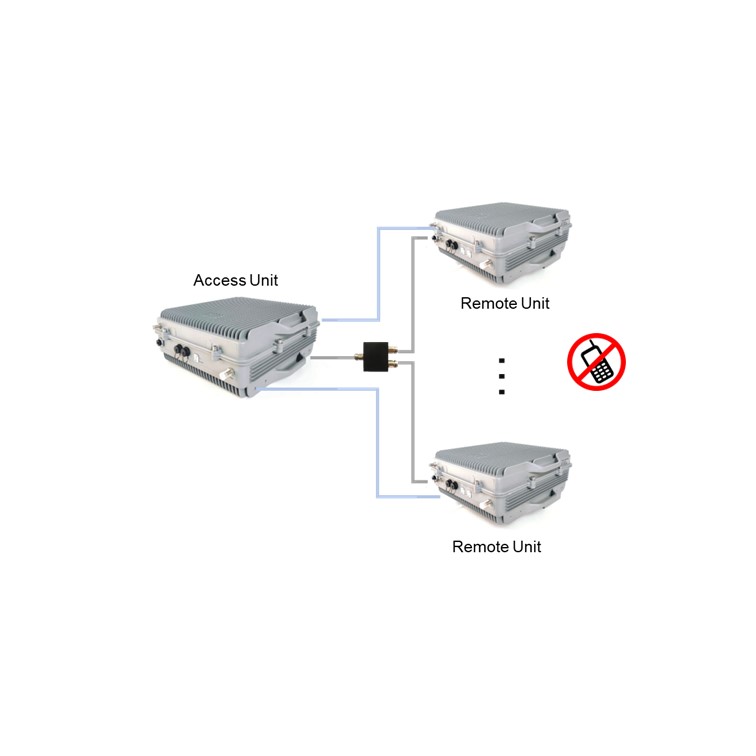 Access Unit

Remote Unit

Remote Unit