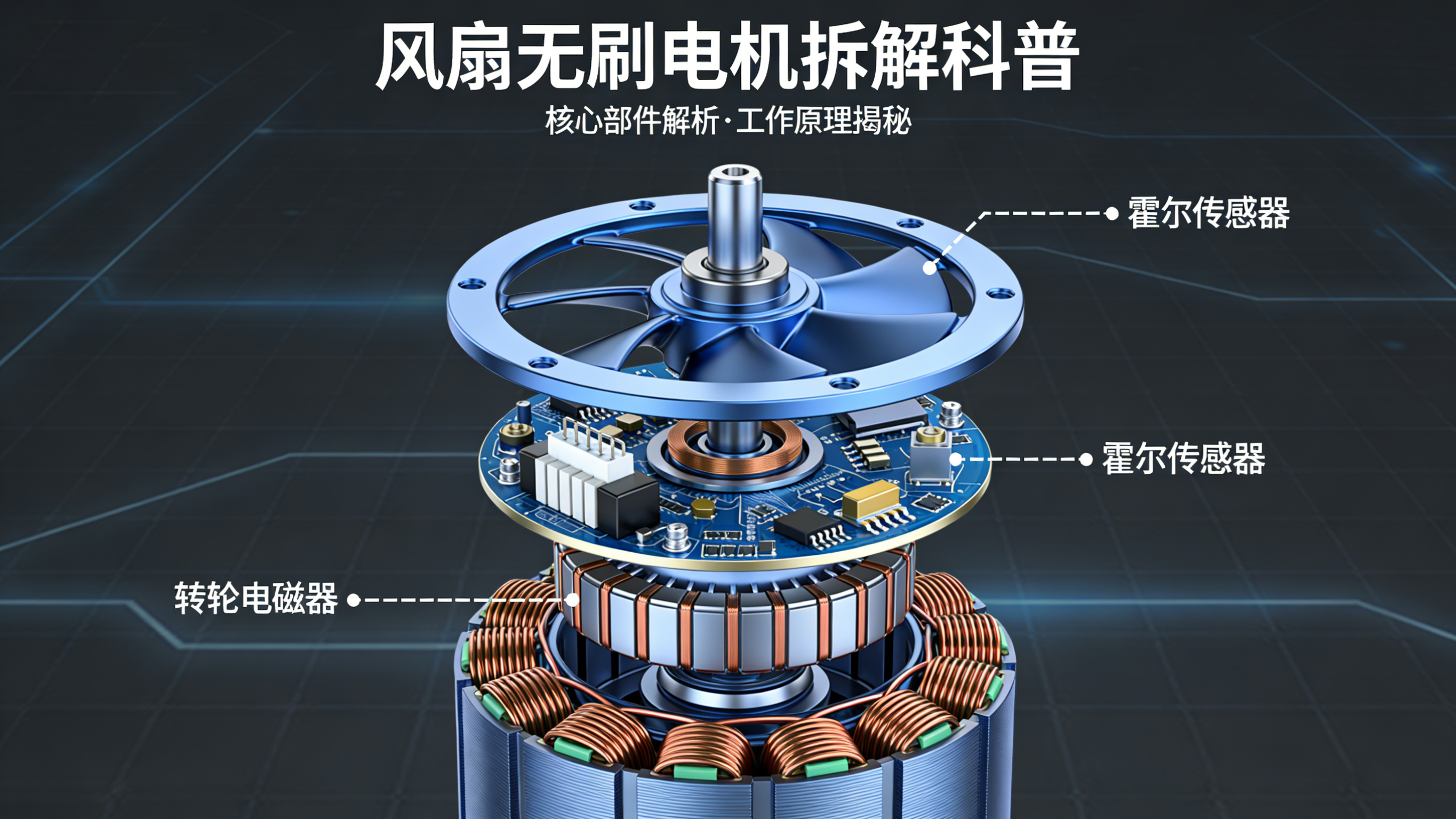 风扇无刷电机拆解科普

核心部件解析·工作原理揭秘

霍尔传感器

霍尔传感器

转轮电磁器