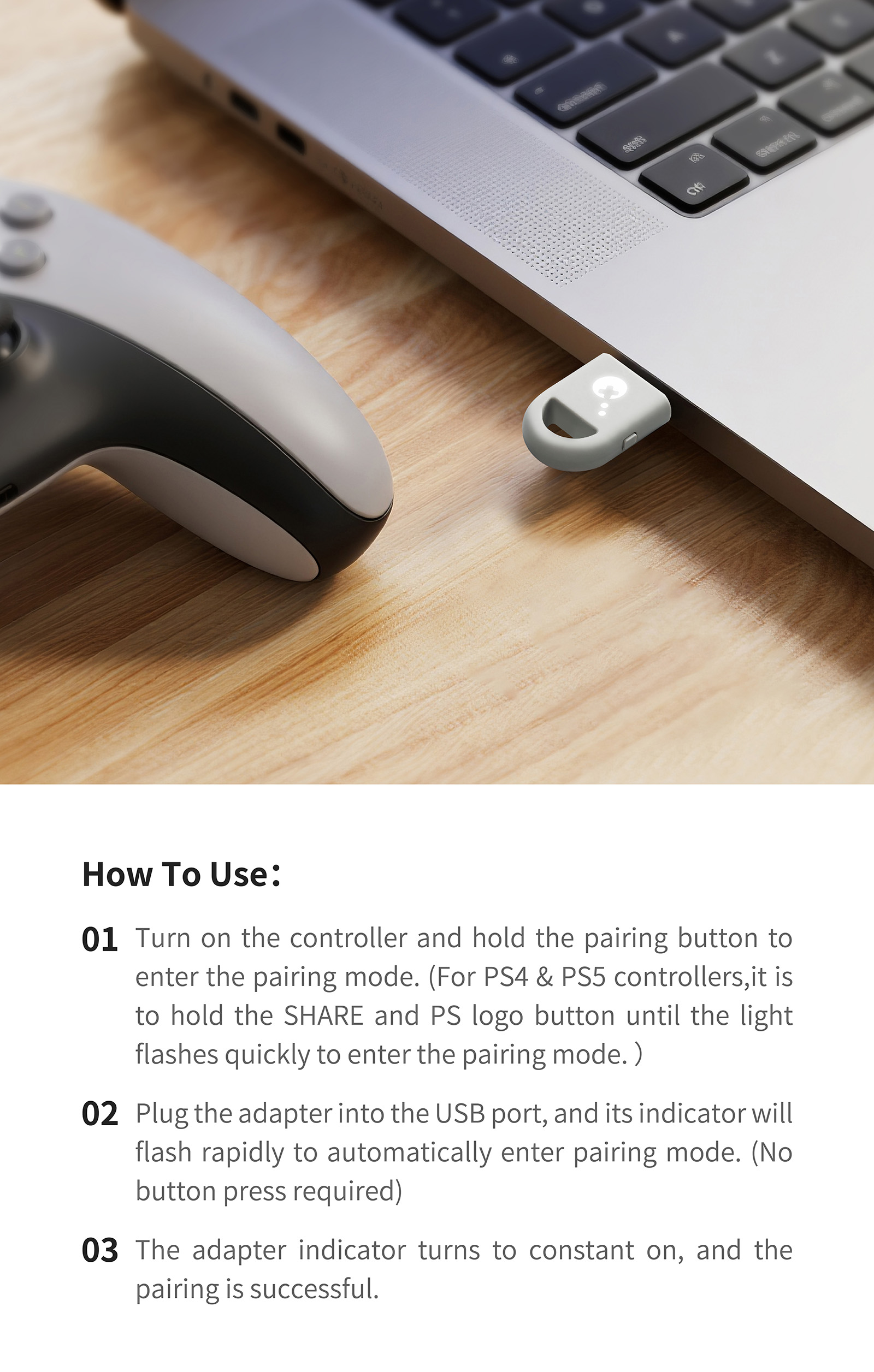 How To Use：

01 Turn on the controller and hold the pairing button to enter the pairing mode. (For PS4 & PS5 controllers,it is to hold the SHARE and PS logo button until the light flashes quickly to enter the pairing mode. )

02 Plug the adapter into the USB port, and its indicator will flash rapidly to automatically enter pairing mode. (No button press required)

03 The adapter indicator turns to constant on, and the pairing is successful.