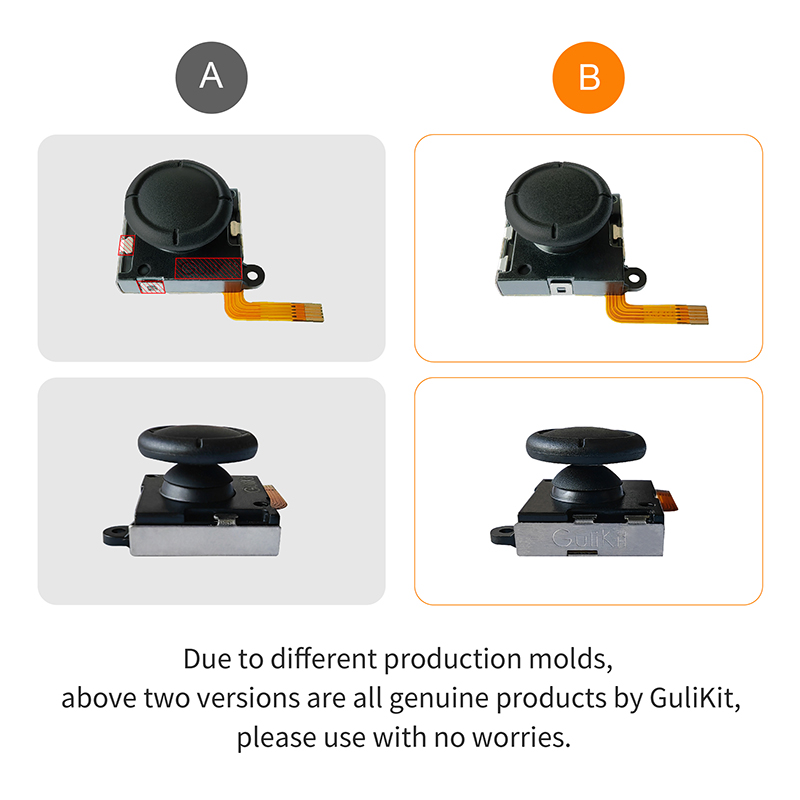 A

B

GuliKit

Due to different production molds,
above two versions are all genuine products by GuliKit,
please use with no worries.