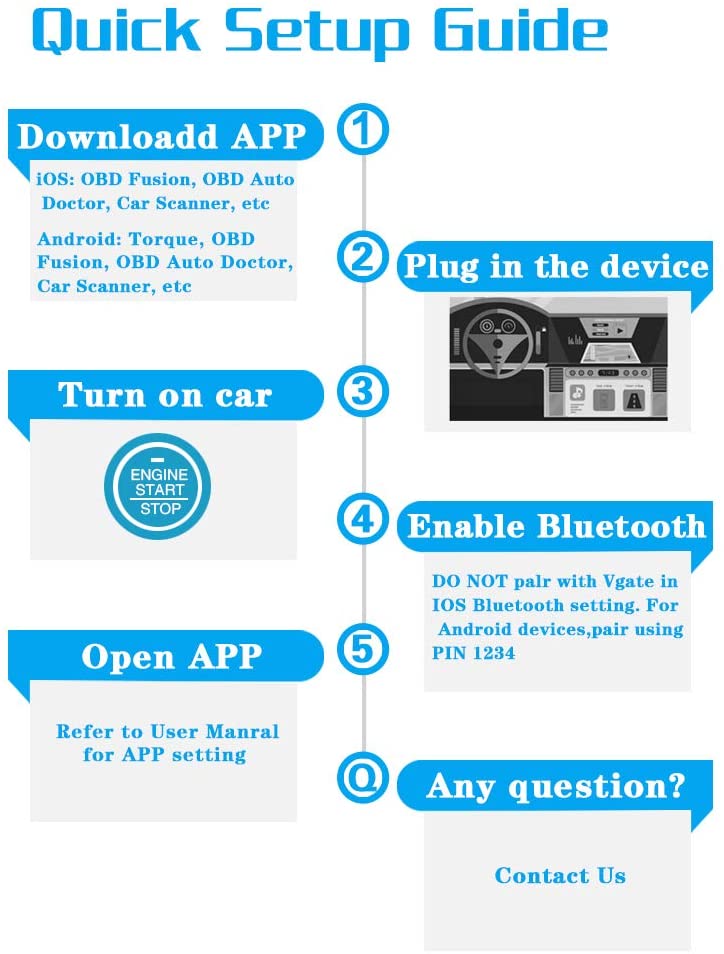 Quick Setup Guide

1

Downloadd APP

iOS: OBD Fusion, OBD Auto Doctor, Car Scanner, etc

Android: Torque, OBD Fusion, OBD Auto Doctor, Car Scanner, etc

2

Plug in the device

3

Turn on car

ENGINE START STOP

4

Enable Bluetooth

DO NOT palr with Vgate in IOS Bluetooth setting. For Android devices,pair using PIN 1234

5

Open APP

Refer to User Manral for APP setting

Q

Any question?

Contact Us