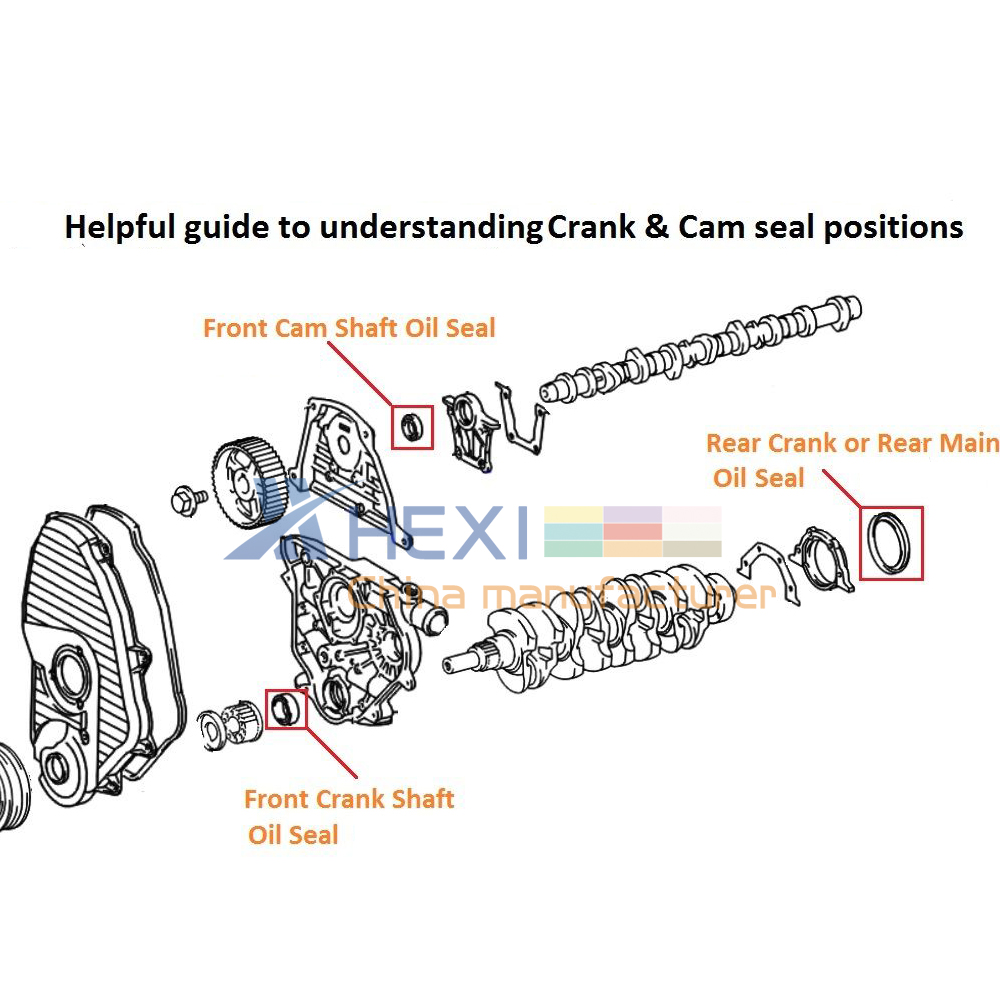 Helpful guide to understanding Crank & Cam seal positions

Front Cam Shaft Oil Seal

Rear Crank or Rear Main Oil Seal

HEXI

China manufacturer

Front Crank Shaft Oil Seal