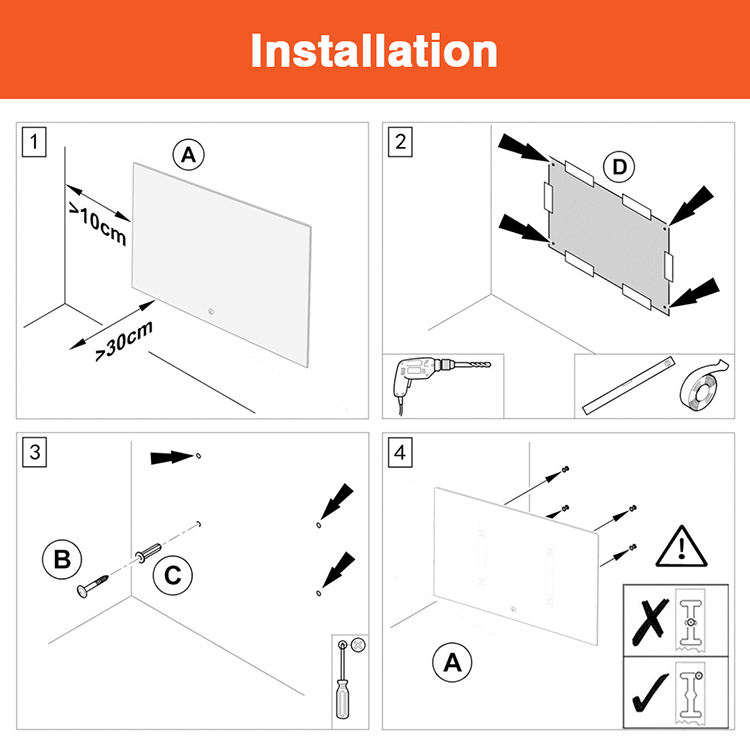 Installation

1
A
>10cm
>30cm

2
D

3
B
C

4
A