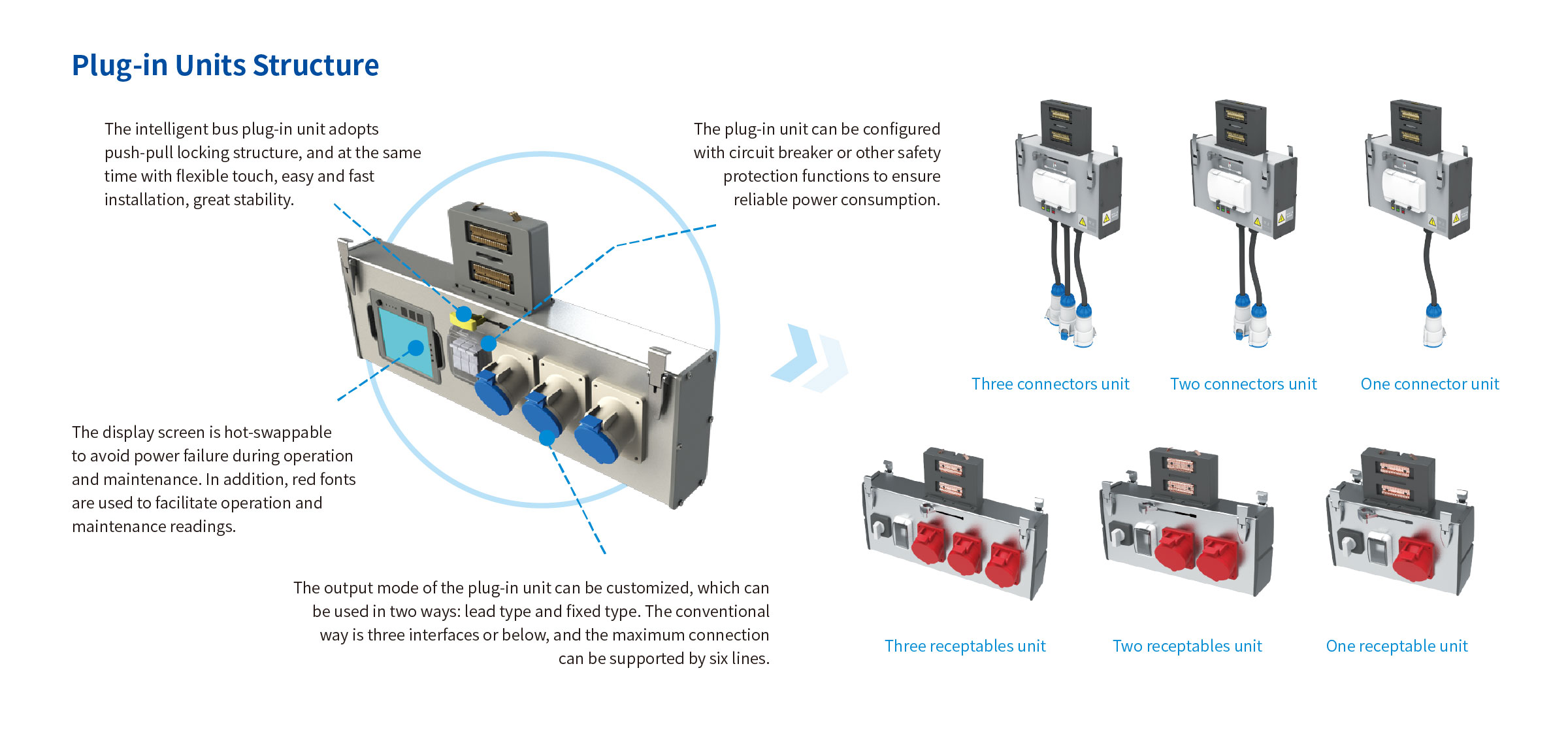 Plug-in Units Structure

The intelligent bus plug-in unit adopts push-pull locking structure, and at the same time with flexible touch, easy and fast installation, great stability.

The plug-in unit can be configured with circuit breaker or other safety protection functions to ensure reliable power consumption.

The display screen is hot-swappable to avoid power failure during operation and maintenance. In addition, red fonts are used to facilitate operation and maintenance readings.

The output mode of the plug-in unit can be customized, which can be used in two ways: lead type and fixed type. The conventional way is three interfaces or below, and the maximum connection can be supported by six lines.

Three connectors unit

Two connectors unit

One connector unit

Three receptables unit

Two receptables unit

One receptable unit