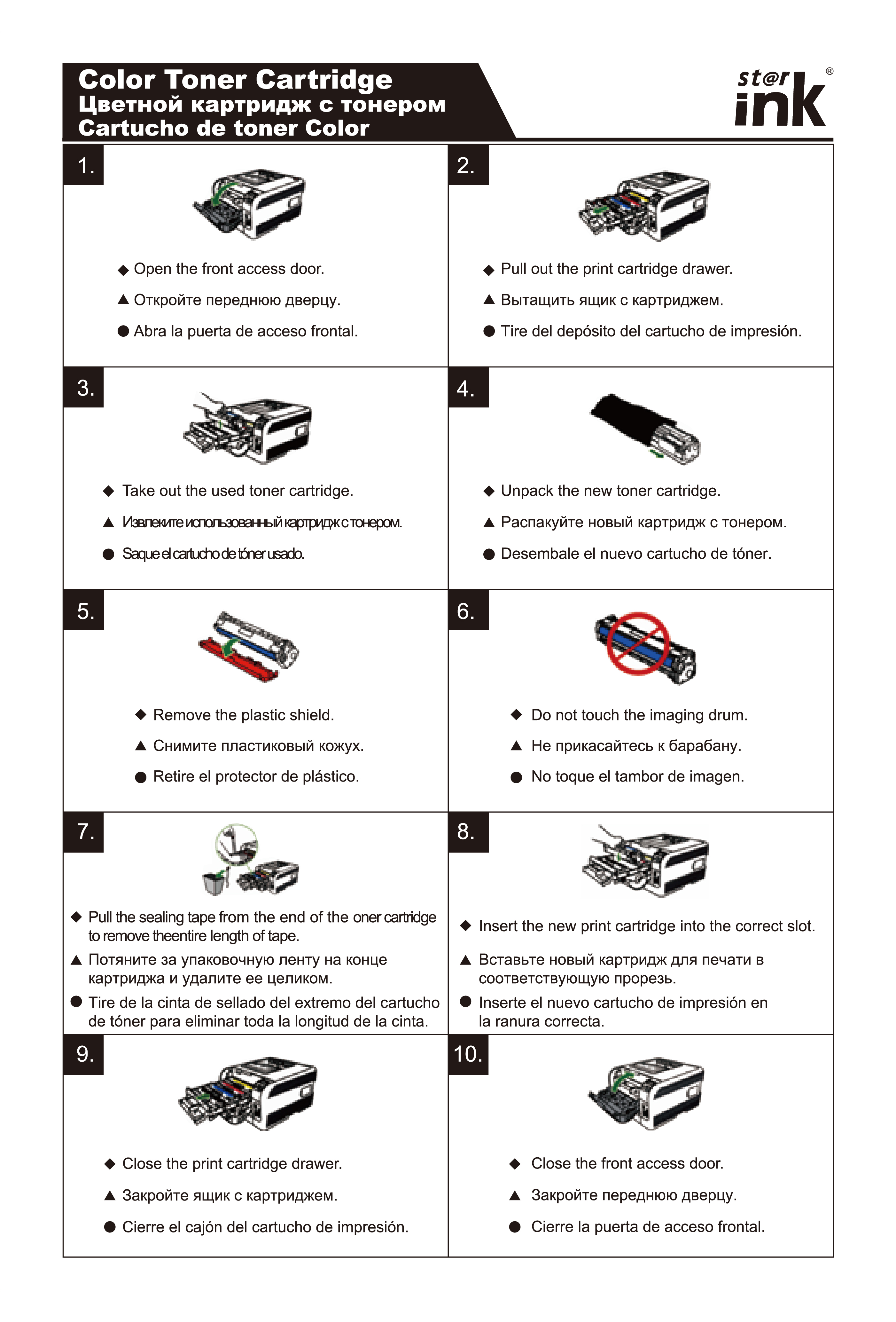 Color Toner Cartridge
Цветной картридж с тонером
Cartucho de toner Color

st@r ink ®

1.

◆ Open the front access door.
▲ Откройте переднюю дверцу.
● Abra la puerta de acceso frontal.

2.

◆ Pull out the print cartridge drawer.
▲ Вытащить ящик с картриджем.
● Tire del depósito del cartucho de impresión.

3.

◆ Take out the used toner cartridge.
▲ Извлеките использованный картридж с тонером.
● Saque el cartucho de tóner usado.

4.

◆ Unpack the new toner cartridge.
▲ Распакуйте новый картридж с тонером.
● Desembale el nuevo cartucho de tóner.

5.

◆ Remove the plastic shield.
▲ Снимите пластиковый кожух.
● Retire el protector de plástico.

6.

◆ Do not touch the imaging drum.
▲ Не прикасайтесь к барабану.
● No toque el tambor de imagen.

7.

◆ Pull the sealing tape from the end of the oner cartridge to remove theentire length of tape.
▲ Потяните за упаковочную ленту на конце картриджа и удалите ее целиком.
● Tire de la cinta de sellado del extremo del cartucho de tóner para eliminar toda la longitud de la cinta.

8.

◆ Insert the new print cartridge into the correct slot.
▲ Вставьте новый картридж для печати в соответствующую прорезь.
● Inserte el nuevo cartucho de impresión en la ranura correcta.

9.

◆ Close the print cartridge drawer.
▲ Закройте ящик с картриджем.
● Cierre el cajón del cartucho de impresión.

10.

◆ Close the front access door.
▲ Закройте переднюю дверцу.
● Cierre la puerta de acceso frontal.