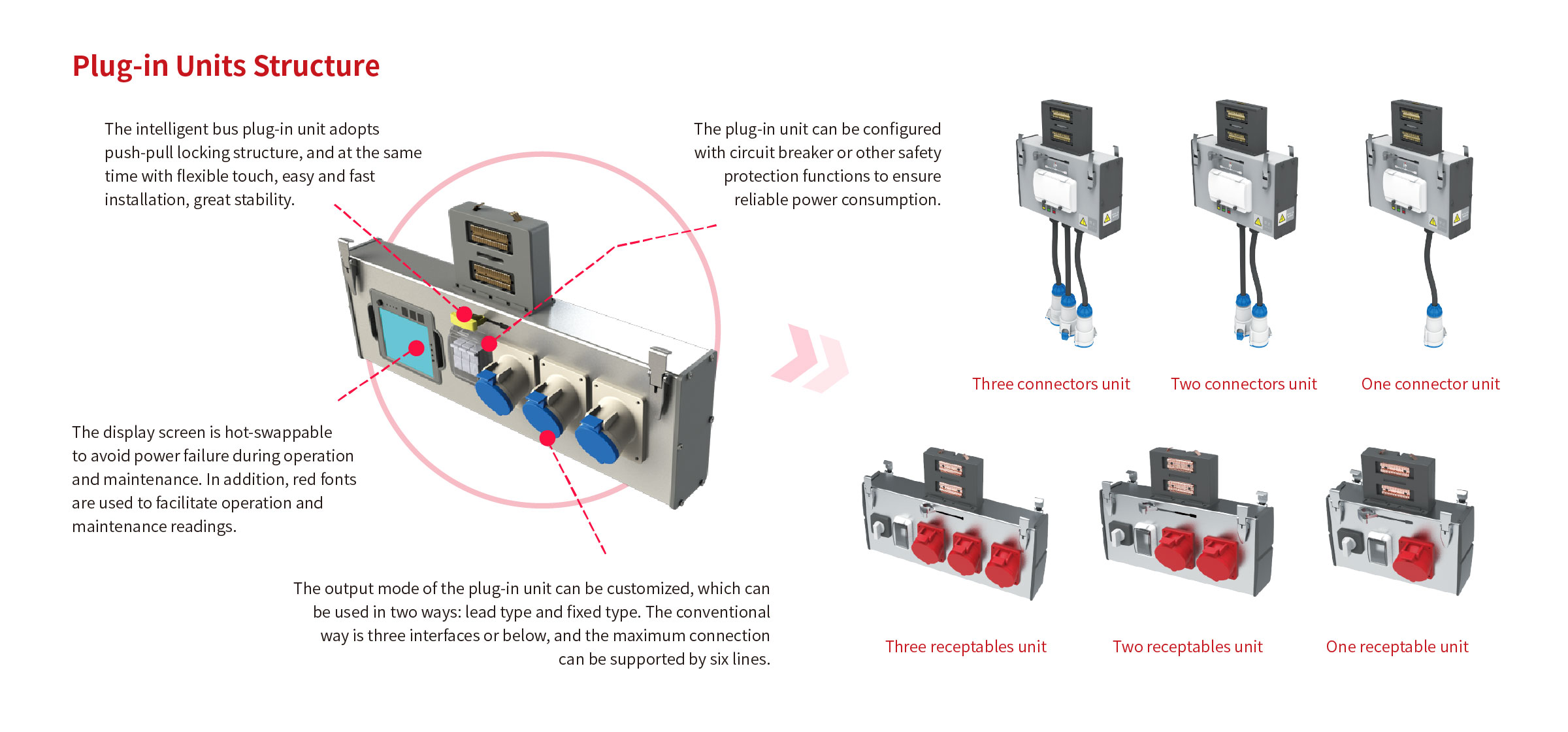 Plug-in Units Structure

The intelligent bus plug-in unit adopts push-pull locking structure, and at the same time with flexible touch, easy and fast installation, great stability.

The plug-in unit can be configured with circuit breaker or other safety protection functions to ensure reliable power consumption.

The display screen is hot-swappable to avoid power failure during operation and maintenance. In addition, red fonts are used to facilitate operation and maintenance readings.

The output mode of the plug-in unit can be customized, which can be used in two ways: lead type and fixed type. The conventional way is three interfaces or below, and the maximum connection can be supported by six lines.

Three connectors unit

Two connectors unit

One connector unit

Three receptables unit

Two receptables unit

One receptable unit