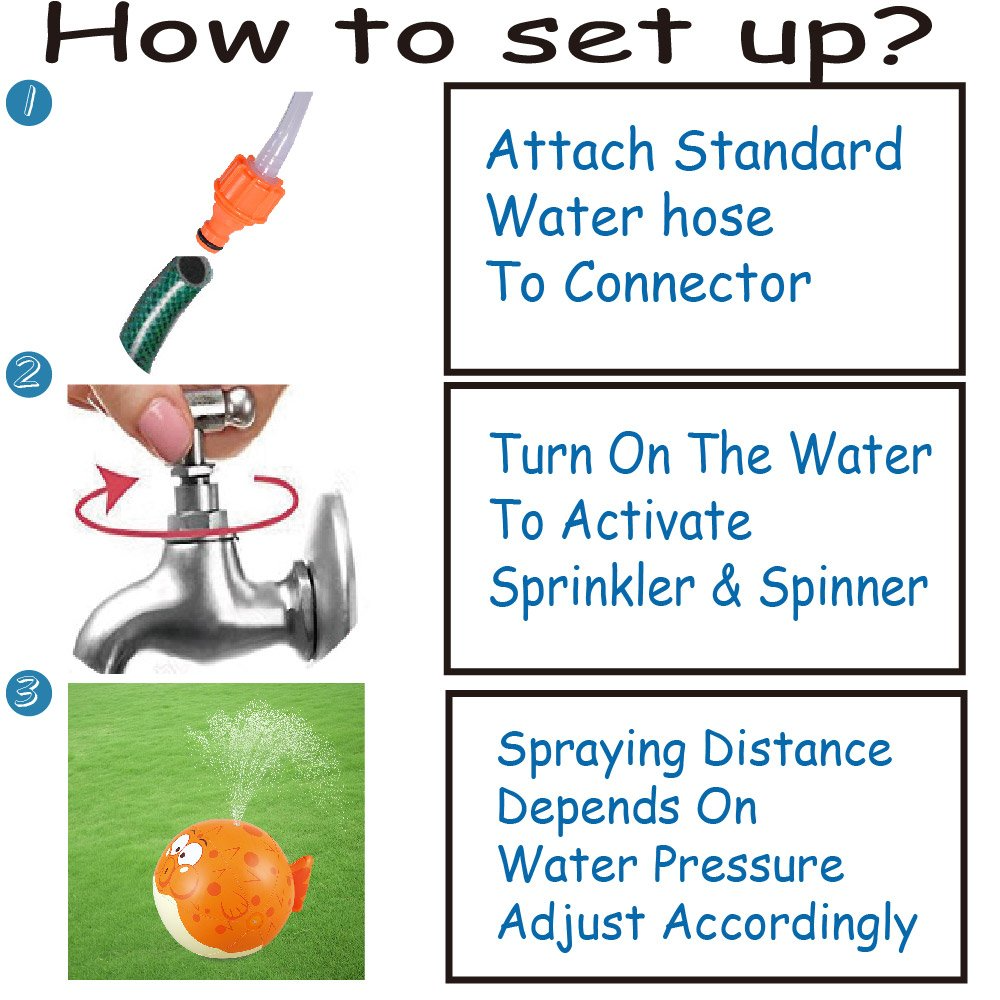 How to set up?

1

Attach Standard Water hose To Connector

2

Turn On The Water To Activate Sprinkler & Spinner

3

Spraying Distance Depends On Water Pressure Adjust Accordingly