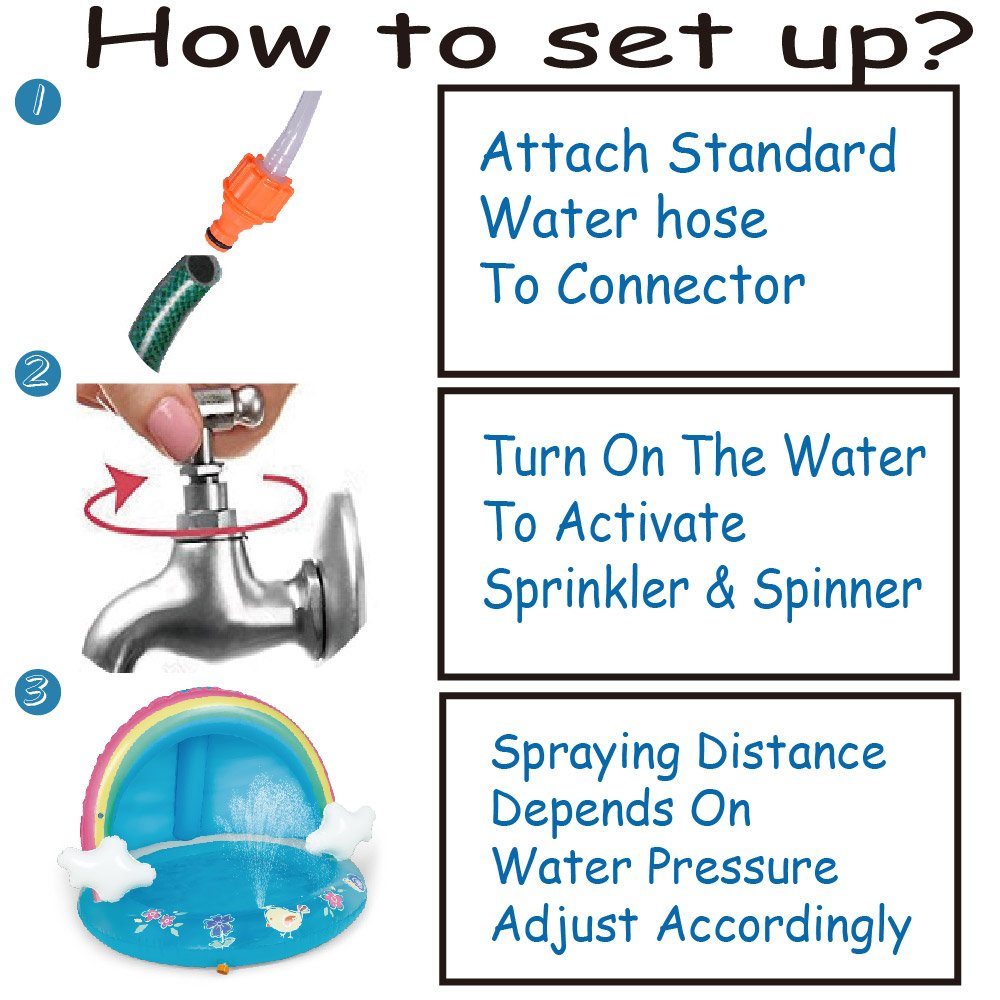 How to set up?

1

Attach Standard Water hose To Connector

2

Turn On The Water To Activate Sprinkler & Spinner

3

Spraying Distance Depends On Water Pressure Adjust Accordingly