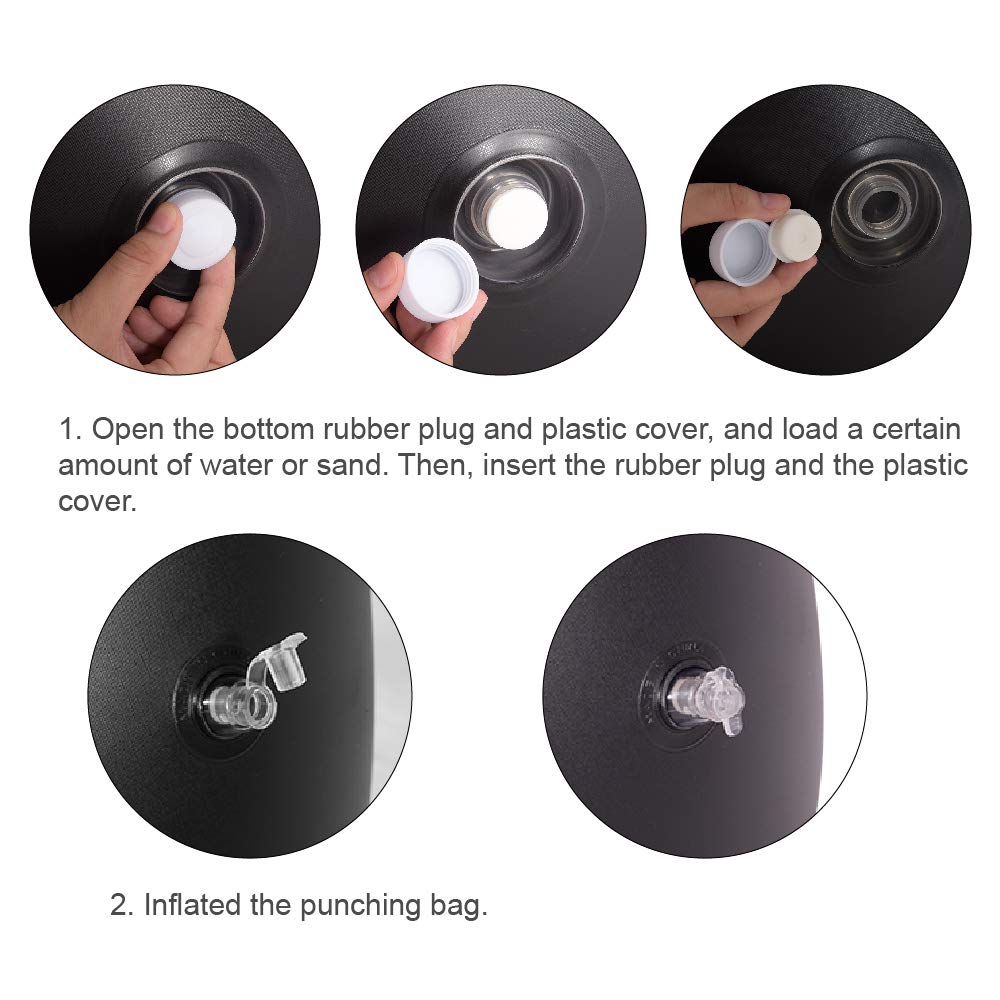 1. Open the bottom rubber plug and plastic cover, and load a certain amount of water or sand. Then, insert the rubber plug and the plastic cover.

2. Inflated the punching bag.