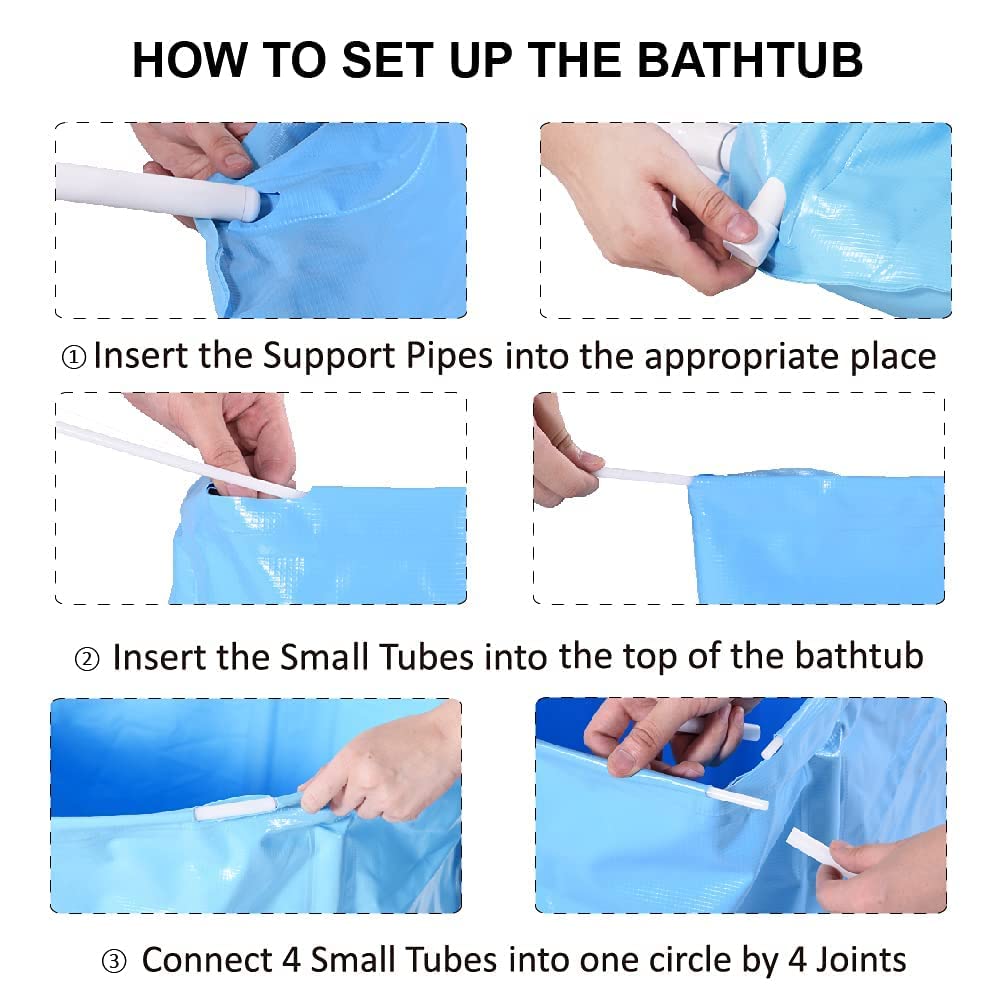 HOW TO SET UP THE BATHTUB

① Insert the Support Pipes into the appropriate place

② Insert the Small Tubes into the top of the bathtub

③ Connect 4 Small Tubes into one circle by 4 Joints