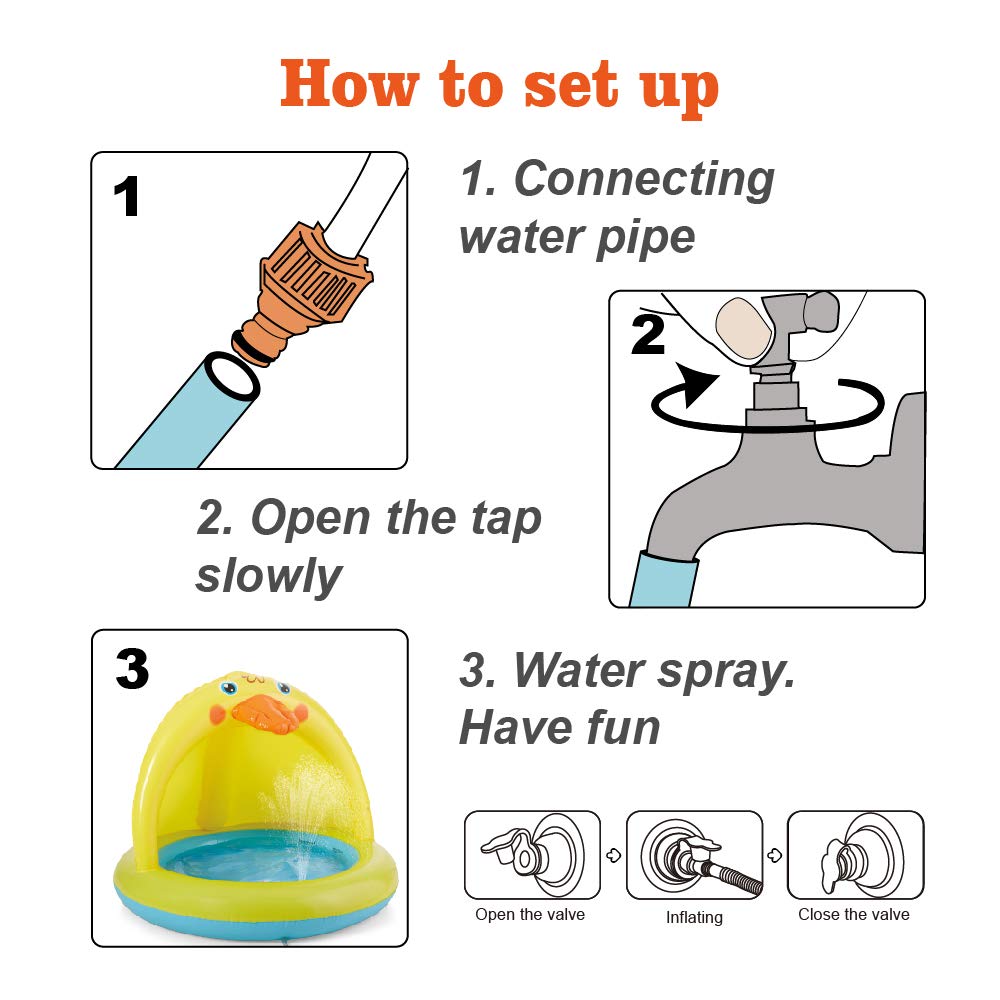 How to set up

1

1. Connecting water pipe

2

2. Open the tap slowly

3

3. Water spray. Have fun

Open the valve

Inflating

Close the valve