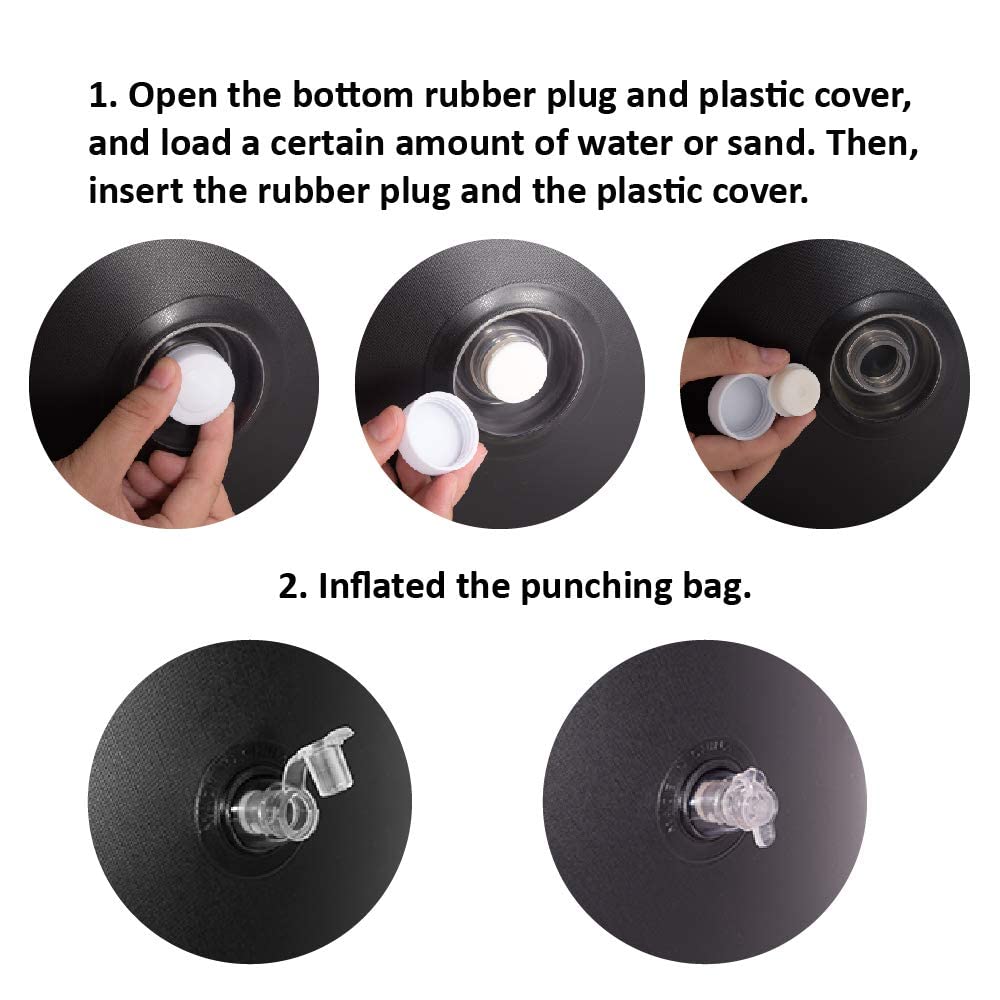 1. Open the bottom rubber plug and plastic cover, and load a certain amount of water or sand. Then, insert the rubber plug and the plastic cover.

2. Inflated the punching bag.