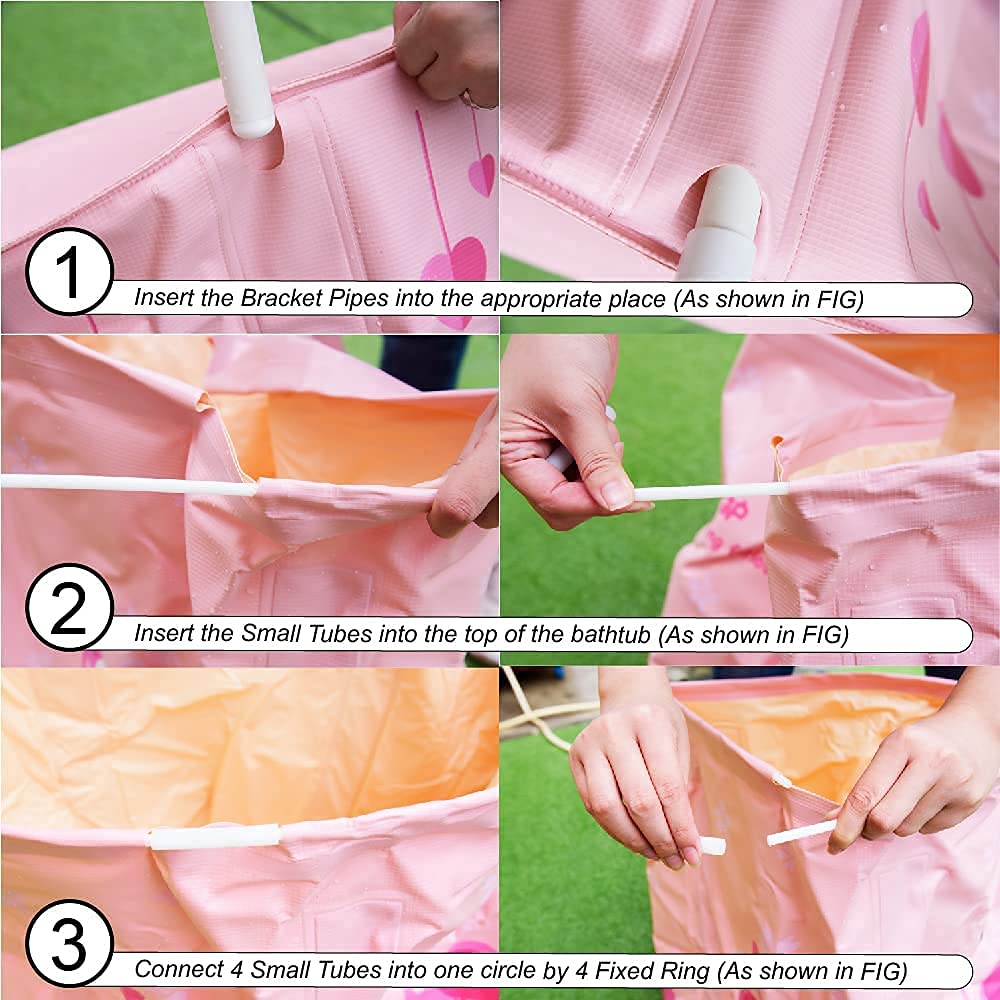 1
Insert the Bracket Pipes into the appropriate place (As shown in FIG)

2
Insert the Small Tubes into the top of the bathtub (As shown in FIG)

3
Connect 4 Small Tubes into one circle by 4 Fixed Ring (As shown in FIG)