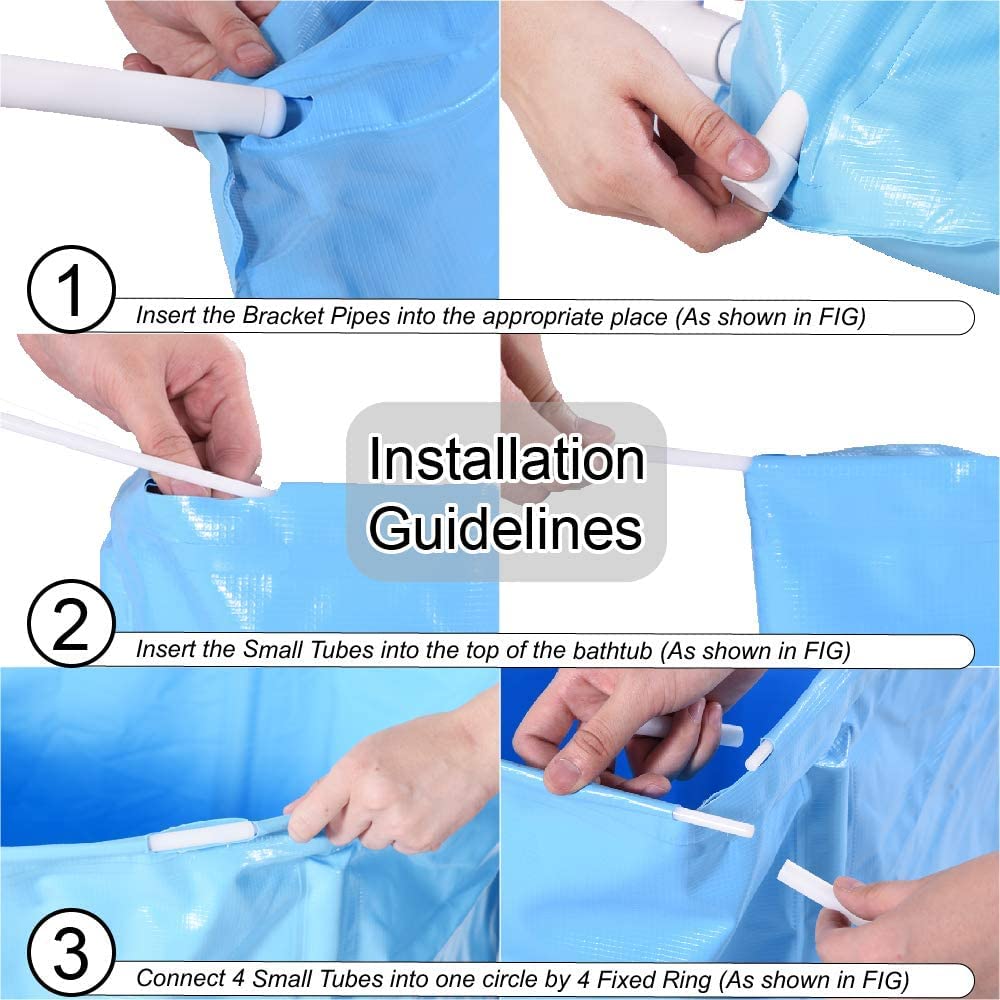 1
Insert the Bracket Pipes into the appropriate place (As shown in FIG)

Installation Guidelines

2
Insert the Small Tubes into the top of the bathtub (As shown in FIG)

3
Connect 4 Small Tubes into one circle by 4 Fixed Ring (As shown in FIG)