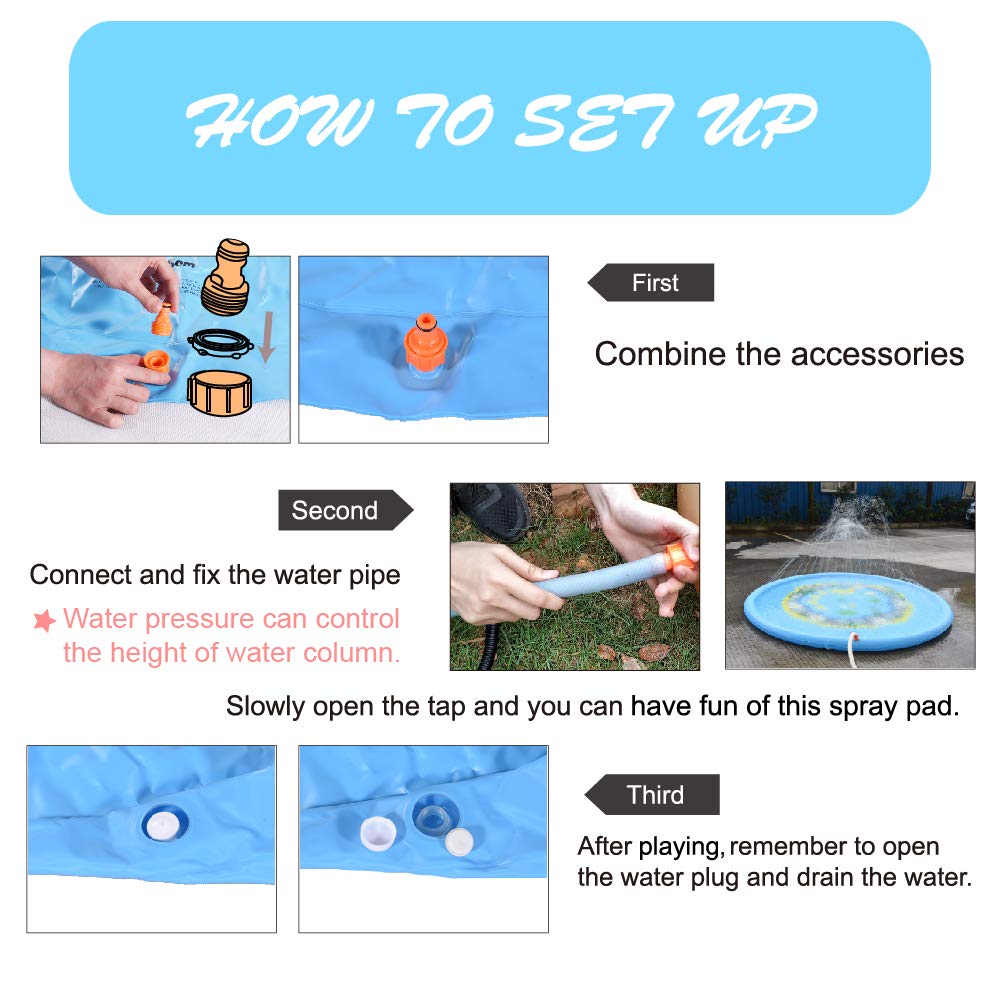 HOW TO SET UP

First

Combine the accessories

Second

Connect and fix the water pipe

Water pressure can control the height of water column.

Slowly open the tap and you can have fun of this spray pad.

Third

After playing, remember to open the water plug and drain the water.